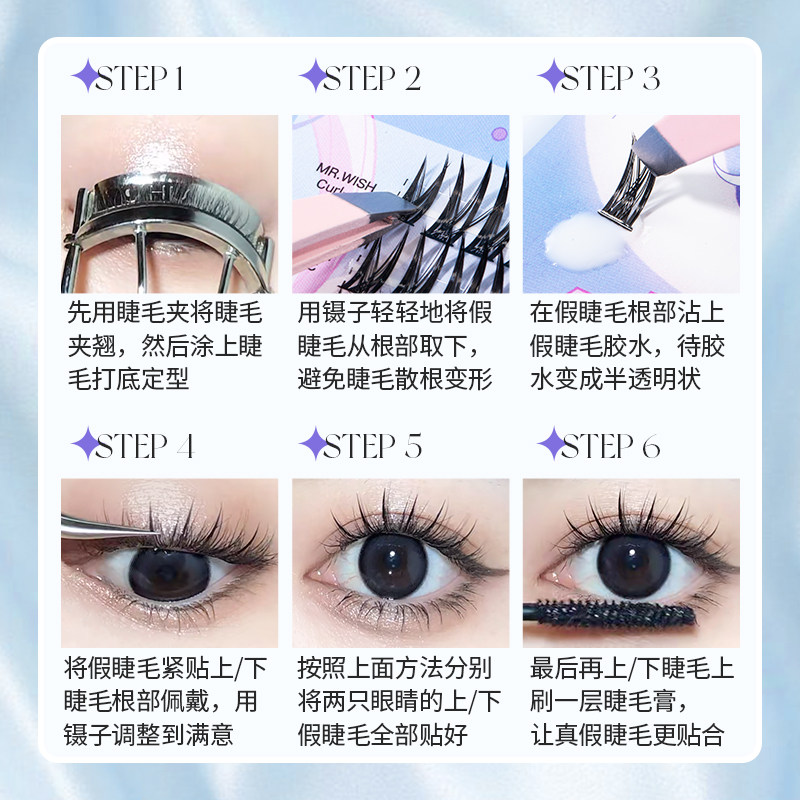 STEP 1

先用睫毛夹将睫毛夹翘，然后涂上睫毛打底定型

STEP 2

MR.WISH
Curl

用镊子轻轻地将假睫毛从根部取下，避免睫毛散根变形

STEP 3

在假睫毛根部沾上假睫毛胶水，待胶水变成半透明状

STEP 4

将假睫毛紧贴上/下睫毛根部佩戴，用镊子调整到满意

STEP 5

按照上面方法分别将两只眼睛的上/下假睫毛全部贴好

STEP 6

最后再上/下睫毛上刷一层睫毛膏，让真假睫毛更贴合