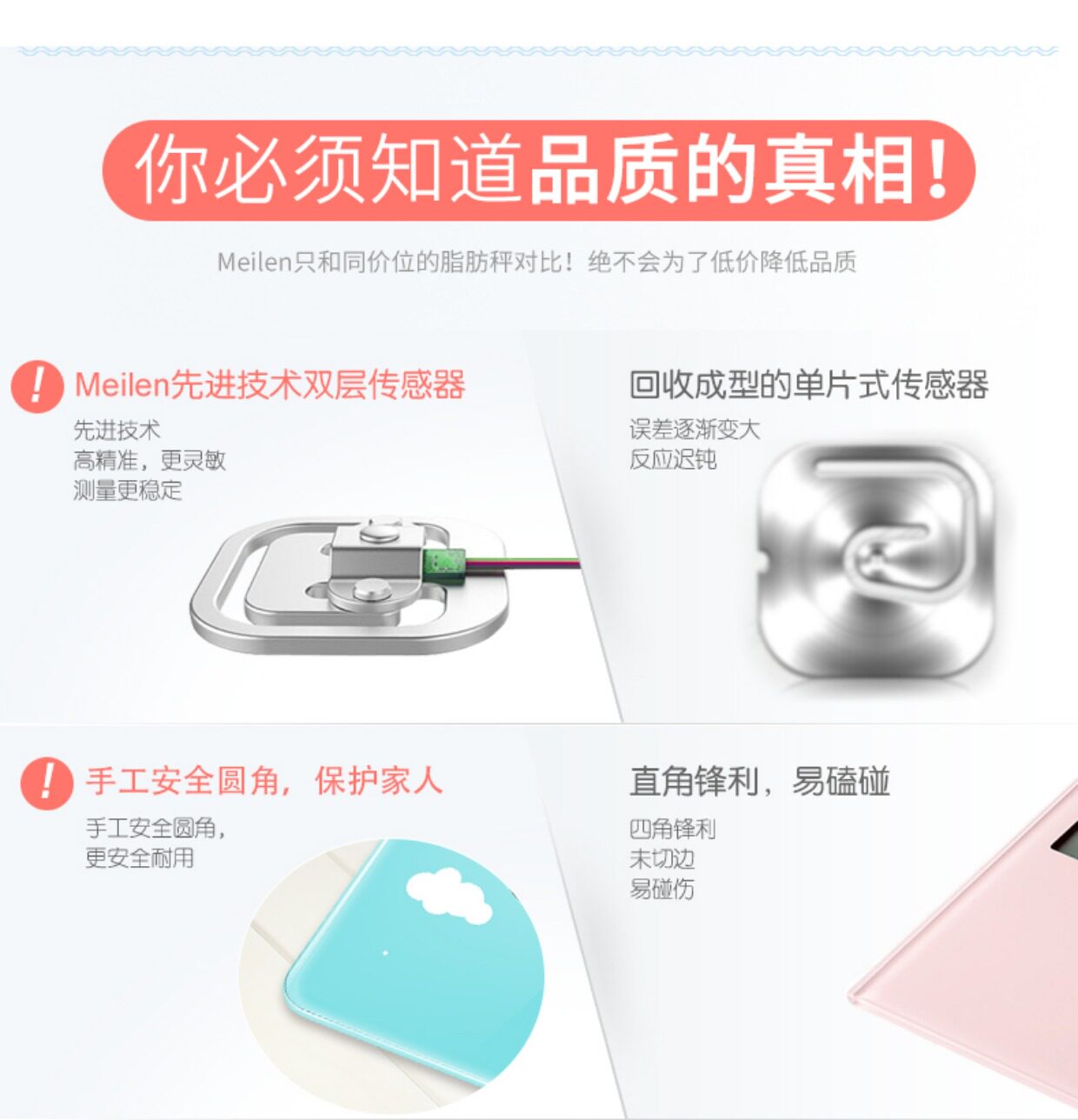 你必须知道品质的真相!

Meilen只和同价位的脂肪秤对比!绝不会为了低价降低品质

Meilen先进技术双层传感器

先进技术
高精准，更灵敏
测量更稳定

回收成型的单片式传感器

误差逐渐变大
反应迟钝

手工安全圆角，保护家人

手工安全圆角，
更安全耐用

直角锋利，易磕碰

四角锋利
未切边
易碰伤