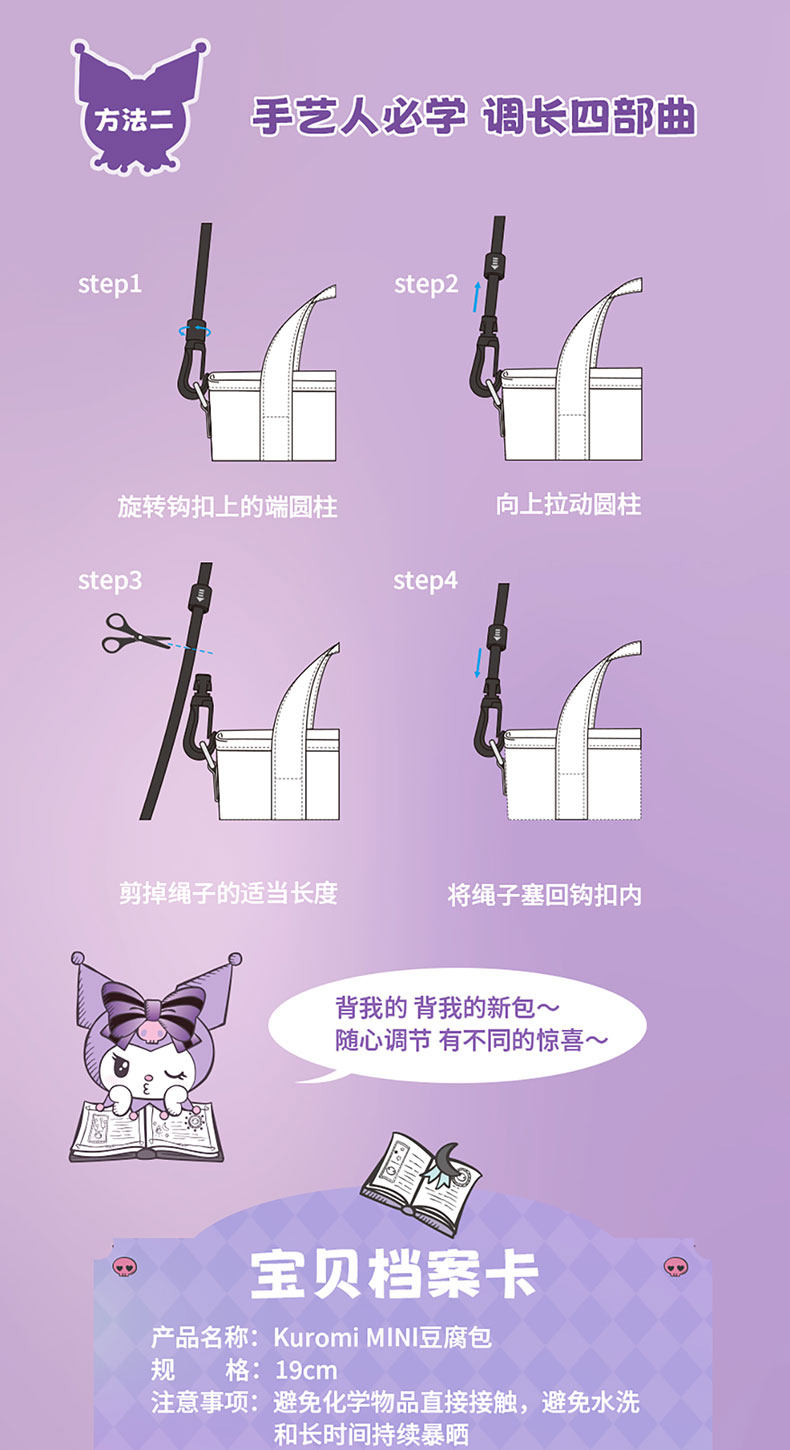 方法二

手艺人必学 调长四部曲

step1

旋转钩扣上的端圆柱

step2

向上拉动圆柱

step3

剪掉绳子的适当长度

step4

将绳子塞回钩扣内

背我的 背我的新包～
随心调节 有不同的惊喜～

宝贝档案卡

产品名称：Kuromi MINI豆腐包
规　　格：19cm
注意事项：避免化学物品直接接触，避免水洗和长时间持续暴晒