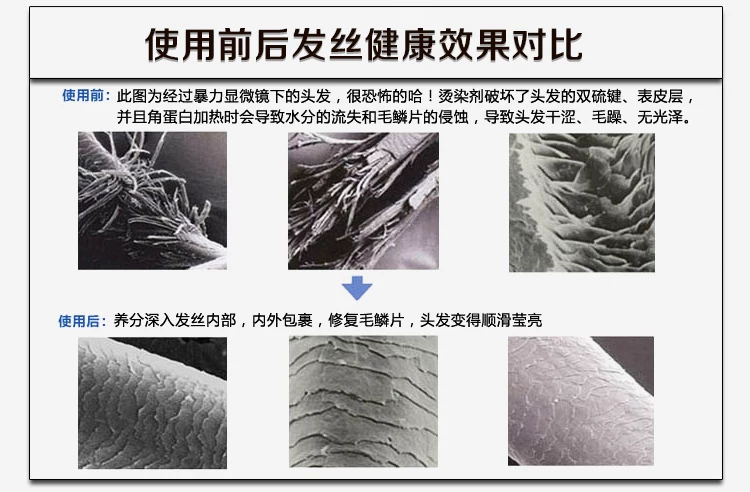 使用前后发丝健康效果对比

使用前：此图为经过暴力显微镜下的头发，很恐怖的哈！烫染剂破坏了头发的双硫键、表皮层，并且角蛋白加热时会导致水分的流失和毛鳞片的侵蚀，导致头发干涩、毛躁、无光泽。

使用后：养分深入发丝内部，内外包裹，修复毛鳞片，头发变得顺滑莹亮