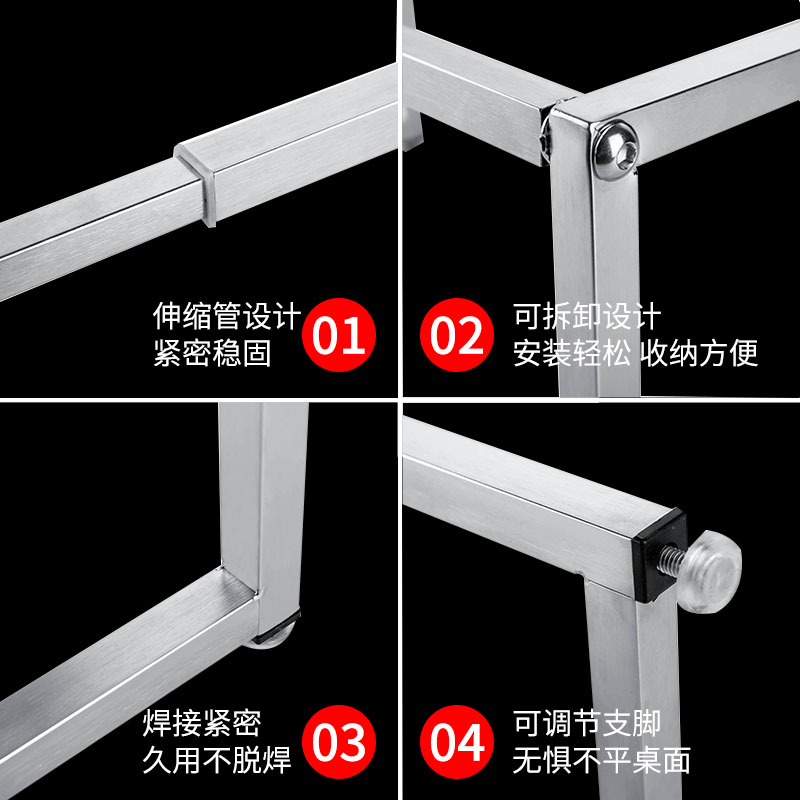 伸缩管设计
紧密稳固
01

02
可拆卸设计
安装轻松 收纳方便

焊接紧密
久用不脱焊
03

04
可调节支脚
无惧不平桌面