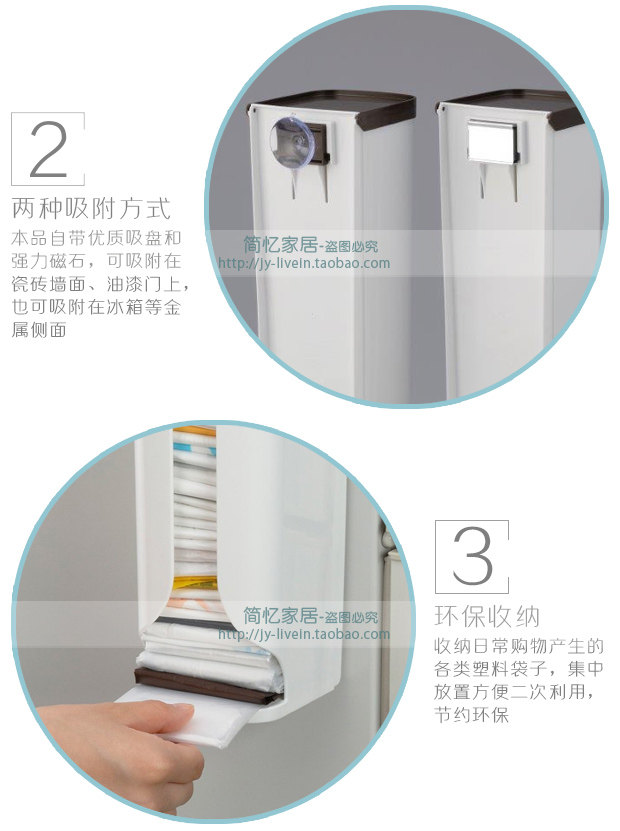 2

两种吸附方式

本品自带优质吸盘和强力磁石，可吸附在瓷砖墙面、油漆门上，也可吸附在冰箱等金属侧面

简忆家居-盗图必究
http://jy-livein.taobao.com

简忆家居-盗图必究
http://jy-livein.taobao.com

3

环保收纳

收纳日常购物产生的各类塑料袋子，集中放置方便二次利用，节约环保