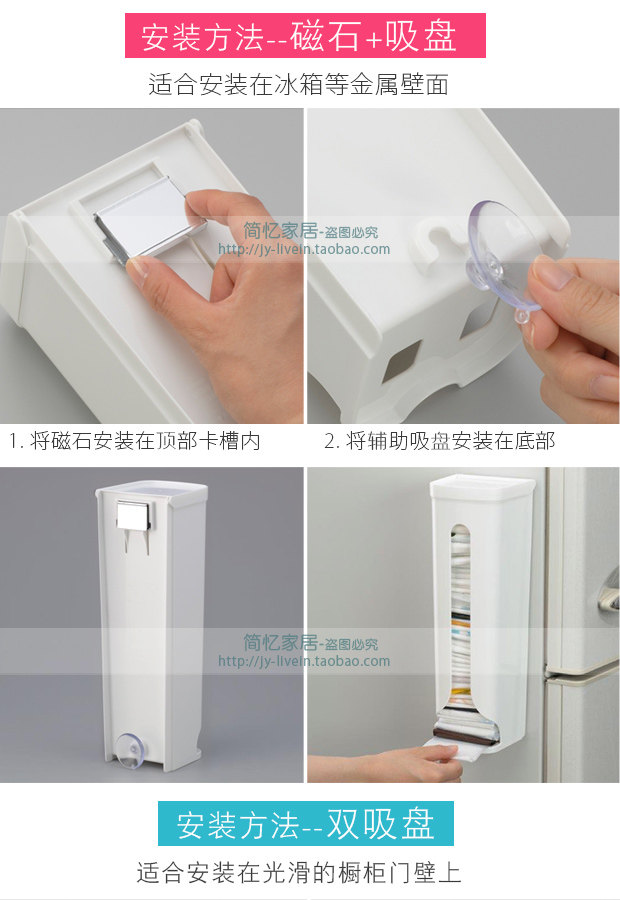 安装方法--磁石+吸盘

适合安装在冰箱等金属壁面

简忆家居-盗图必究
http://jy-livein.taobao.com

1. 将磁石安装在顶部卡槽内

2. 将辅助吸盘安装在底部

简忆家居-盗图必究
http://jy-livein.taobao.com

安装方法--双吸盘

适合安装在光滑的橱柜门壁上