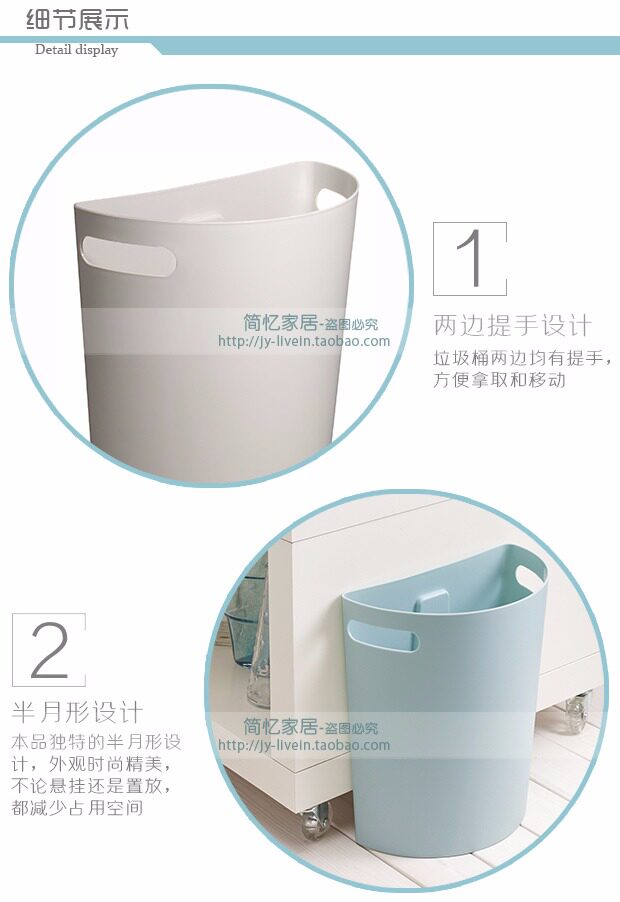 细节展示
Detail display

简忆家居-盗图必究
http://jy-livein.taobao.com

1
两边提手设计
垃圾桶两边均有提手，方便拿取和移动

2
半月形设计
本品独特的半月形设计，外观时尚精美，不论悬挂还是置放，都减少占用空间

简忆家居-盗图必究
http://jy-livein.taobao.com