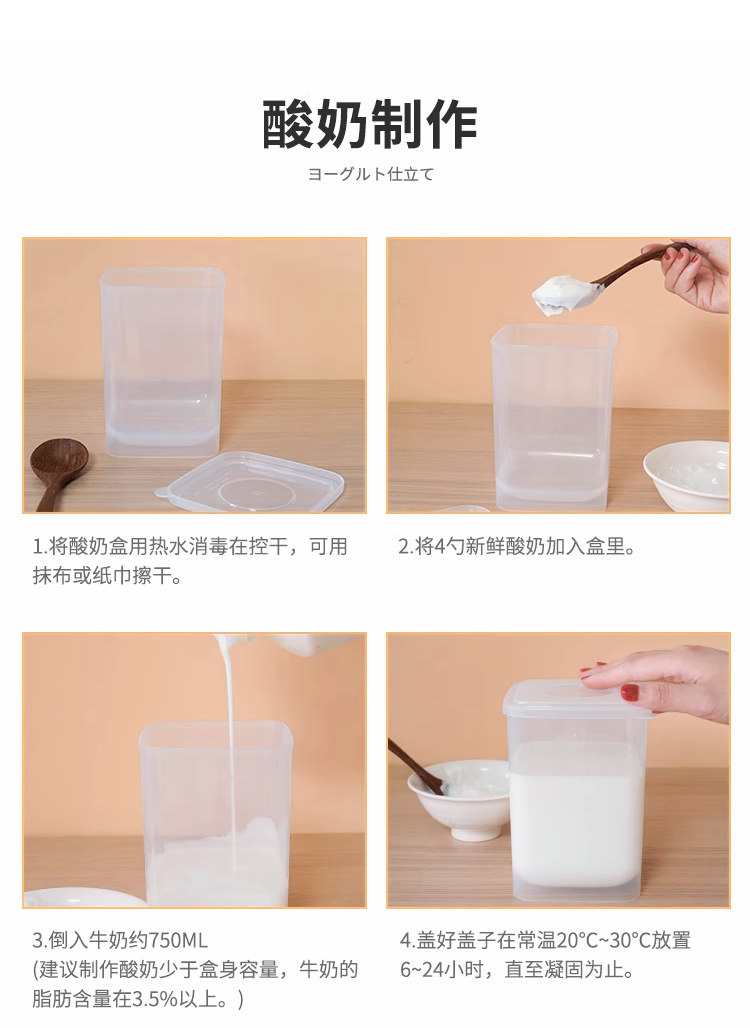 酸奶制作

ヨーグルト仕立て

1.将酸奶盒用热水消毒在控干，可用抹布或纸巾擦干。

2.将4勺新鲜酸奶加入盒里。

3.倒入牛奶约750ML
(建议制作酸奶少于盒身容量，牛奶的脂肪含量在3.5%以上。)

4.盖好盖子在常温20°C~30°C放置6~24小时，直至凝固为止。