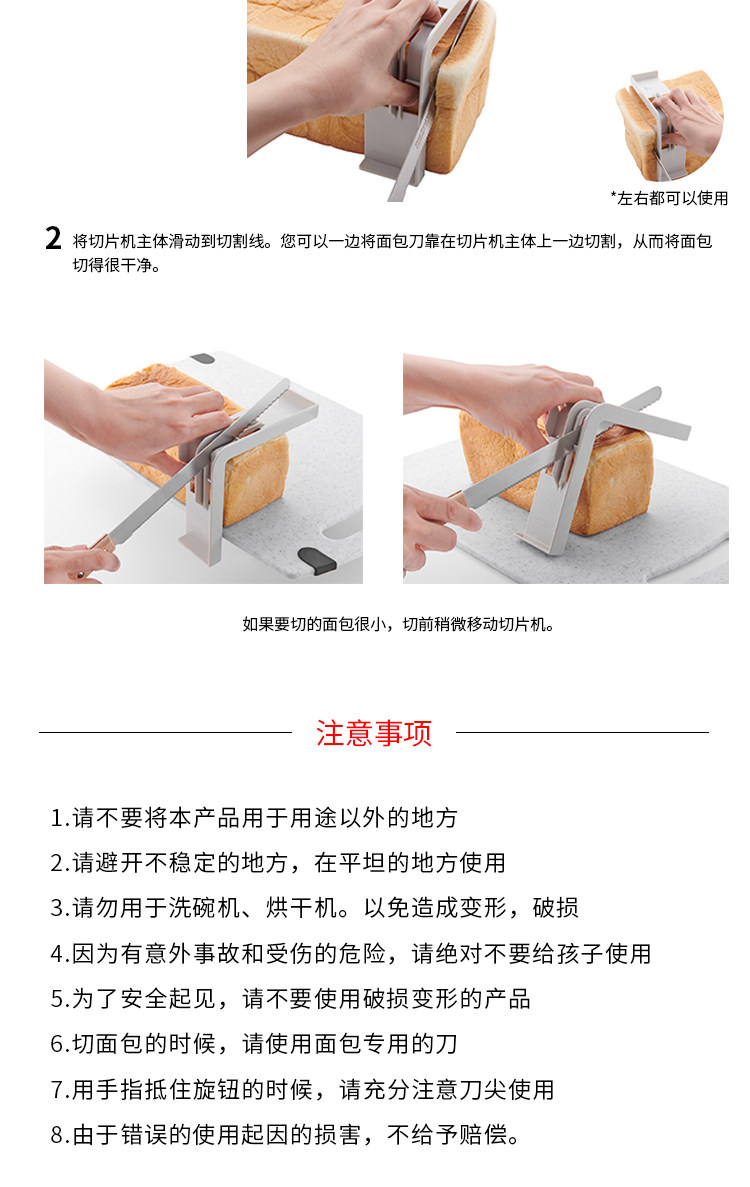 *左右都可以使用

2 将切片机主体滑动到切割线。您可以一边将面包刀靠在切片机主体上一边切割，从而将面包切得很干净。

如果要切的面包很小，切前稍微移动切片机。

注意事项

1.请不要将本产品用于用途以外的地方
2.请避开不稳定的地方，在平坦的地方使用
3.请勿用于洗碗机、烘干机。以免造成变形，破损
4.因为有意外事故和受伤的危险，请绝对不要给孩子使用
5.为了安全起见，请不要使用破损变形的产品
6.切面包的时候，请使用面包专用的刀
7.用手指抵住旋钮的时候，请充分注意刀尖使用
8.由于错误的使用起因的损害，不给予赔偿。