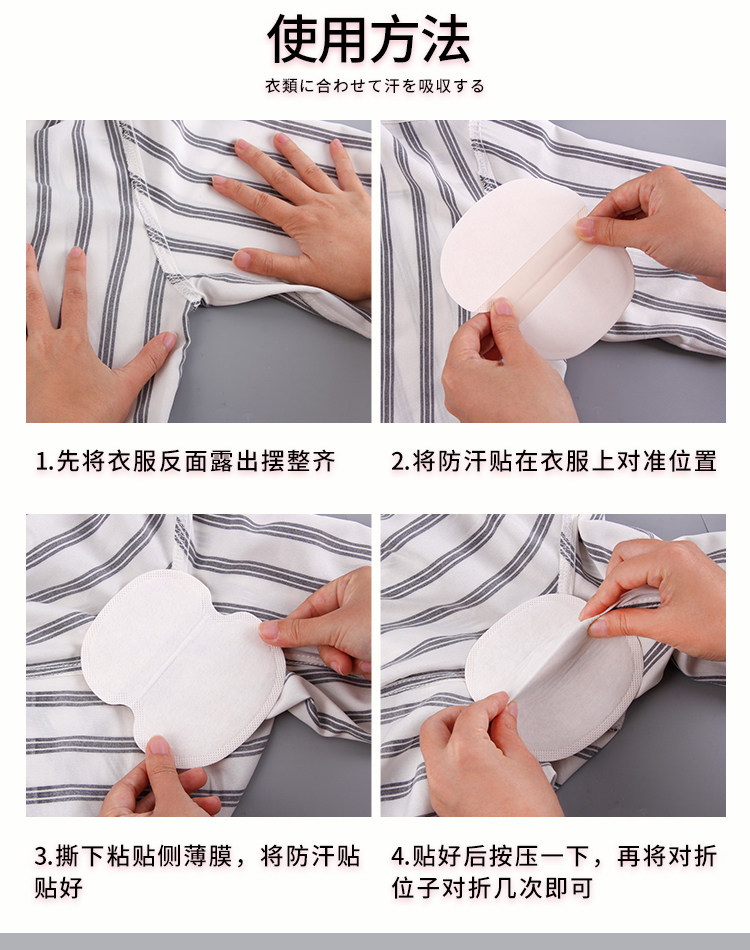 使用方法

衣類に合わせて汗を吸収する

1.先将衣服反面露出摆整齐

2.将防汗贴在衣服上对准位置

3.撕下粘贴侧薄膜，将防汗贴贴好

4.贴好后按压一下，再将对折位子对折几次即可