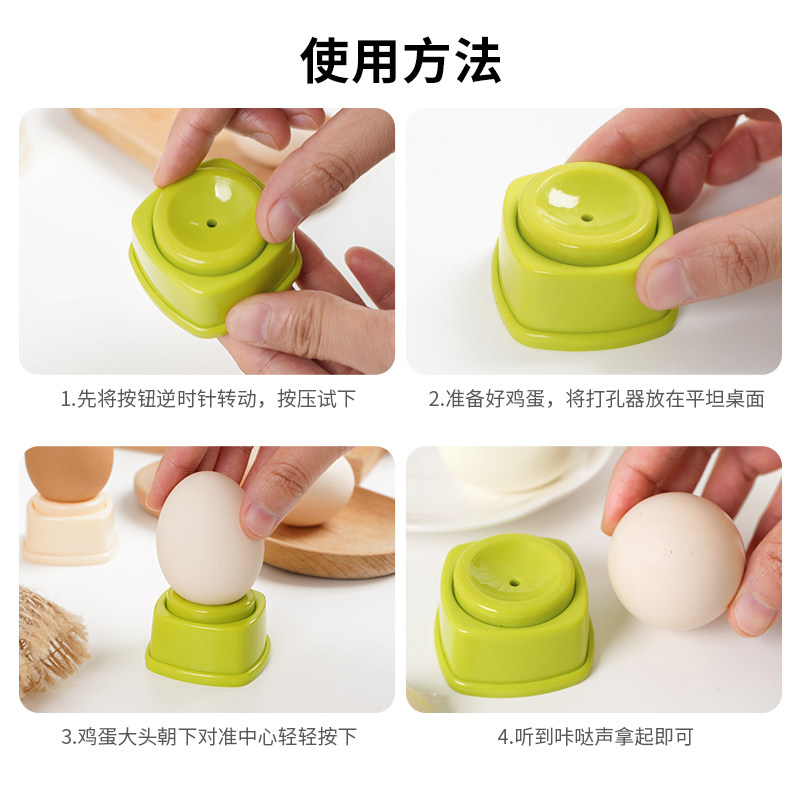 使用方法

1.先将按钮逆时针转动，按压试下

2.准备好鸡蛋，将打孔器放在平坦桌面

3.鸡蛋大头朝下对准中心轻轻按下

4.听到咔哒声拿起即可