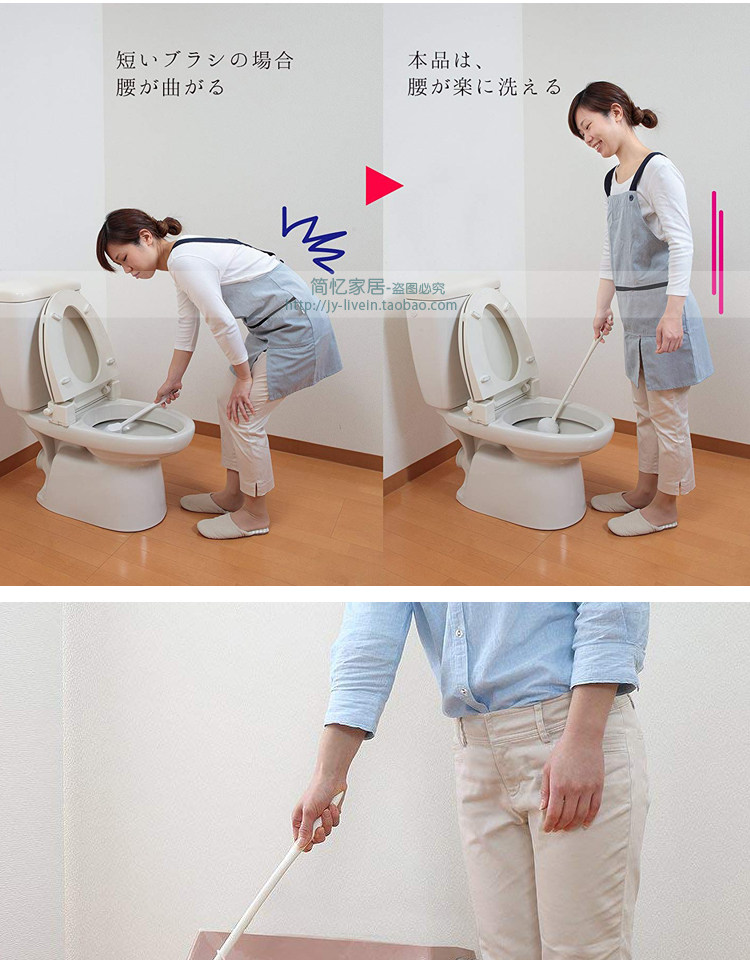 短いブラシの場合
腰が曲がる

本品は、
腰が楽に洗える

简忆家居-盗图必究
http://jy-livein.taobao.com