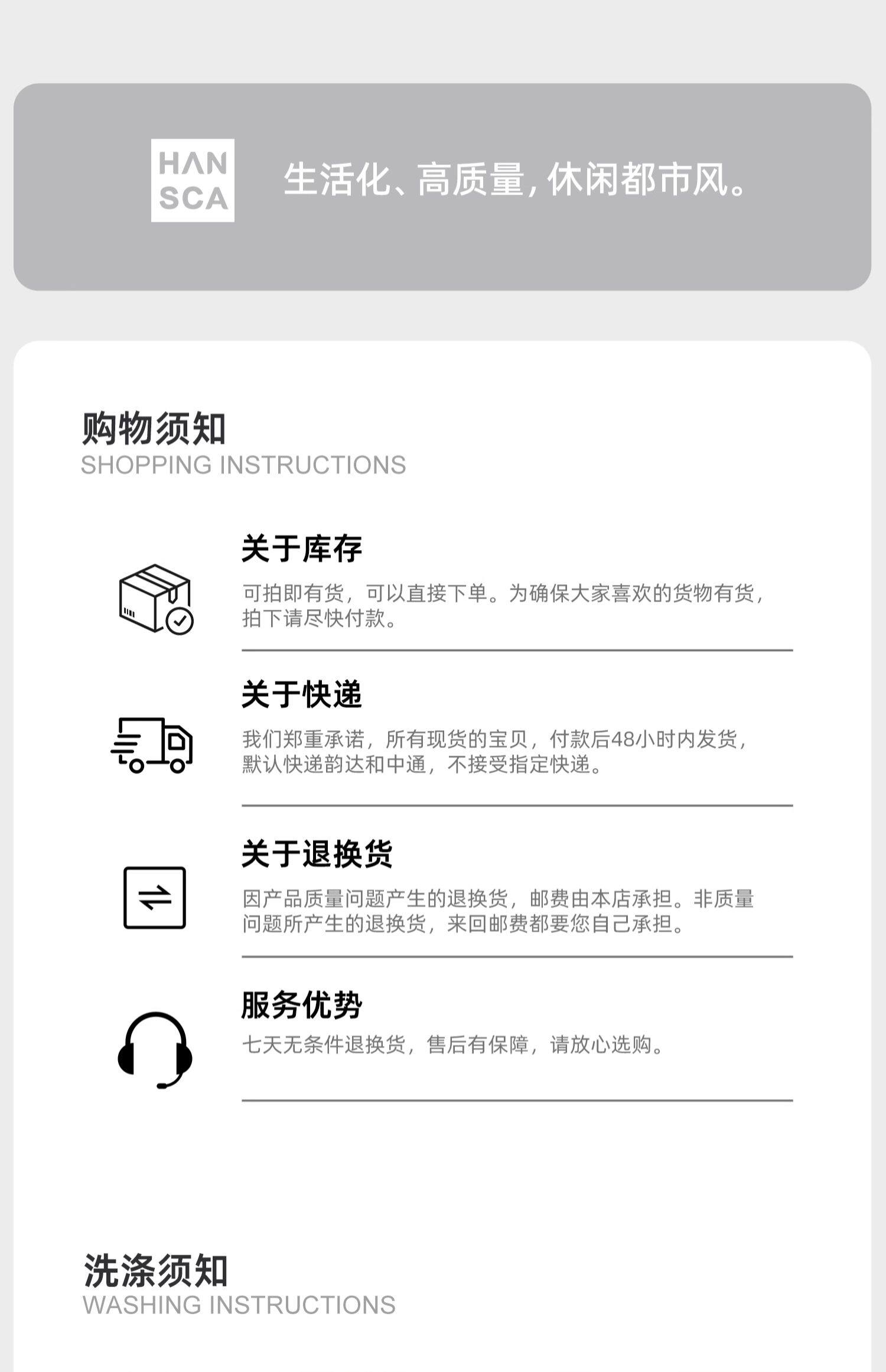 HAN
SCA

生活化、高质量，休闲都市风。

购物须知
SHOPPING INSTRUCTIONS

关于库存

可拍即有货，可以直接下单。为确保大家喜欢的货物有货，拍下请尽快付款。

关于快递

我们郑重承诺，所有现货的宝贝，付款后48小时内发货，默认快递韵达和中通，不接受指定快递。

关于退换货

因产品质量问题产生的退换货，邮费由本店承担。非质量问题所产生的退换货，来回邮费都要您自己承担。

服务优势

七天无条件退换货，售后有保障，请放心选购。

洗涤须知
WASHING INSTRUCTIONS