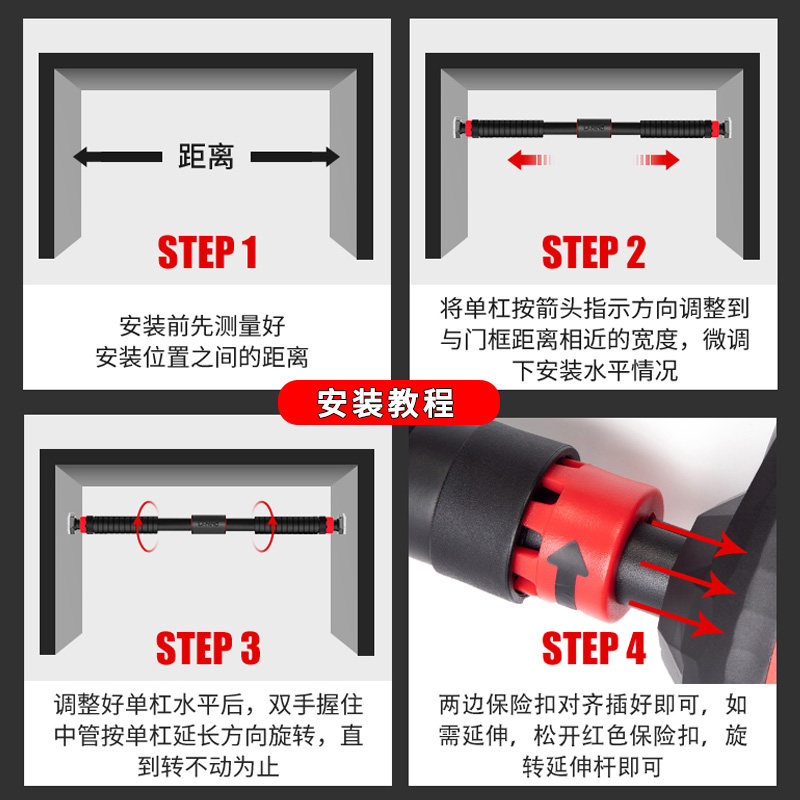 距离

STEP 1

安装前先测量好安装位置之间的距离

STEP 2

将单杠按箭头指示方向调整到与门框距离相近的宽度，微调下安装水平情况

安装教程

STEP 3

调整好单杠水平后，双手握住中管按单杠延长方向旋转，直到转不动为止

STEP 4

两边保险扣对齐插好即可，如需延伸，松开红色保险扣，旋转延伸杆即可