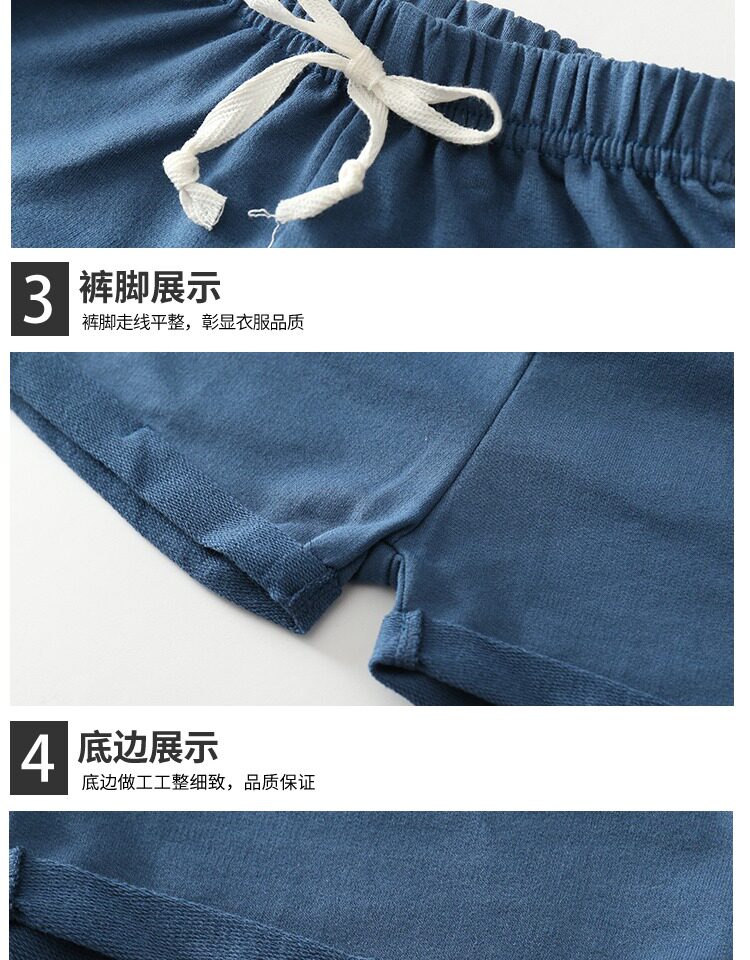 3 裤脚展示
裤脚走线平整，彰显衣服品质

4 底边展示
底边做工工整细致，品质保证