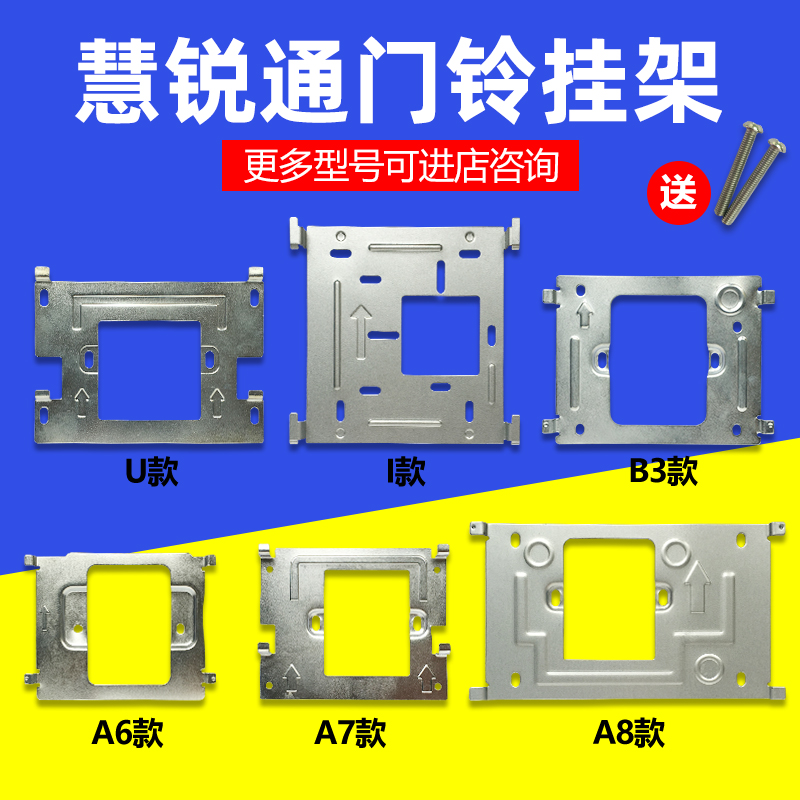 慧锐通门铃挂架

更多型号可进店咨询

送

U款

I款

B3款

A6款

A7款

A8款