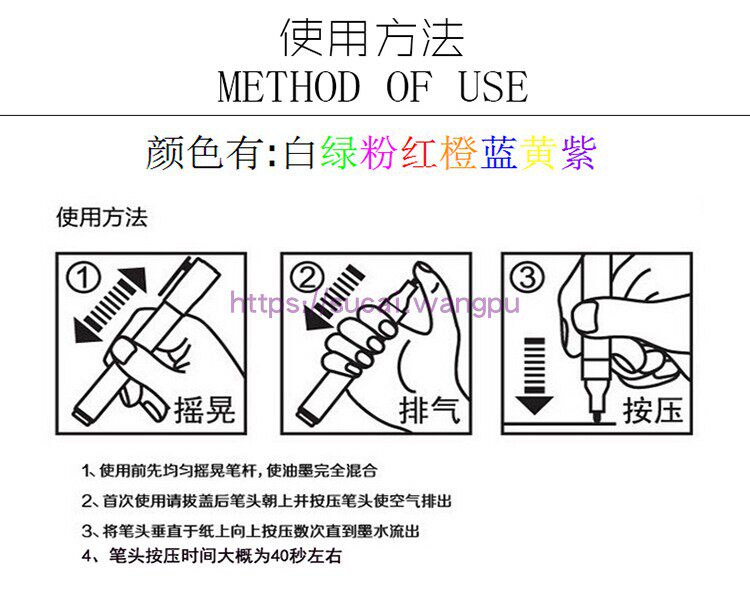 使用方法
METHOD OF USE

颜色有:白绿粉红橙蓝黄紫

使用方法

① 摇晃

② 排气

③ 按压

https://sucai.wangpu

1、使用前先均匀摇晃笔杆，使油墨完全混合
2、首次使用请拔盖后笔头朝上并按压笔头使空气排出
3、将笔头垂直于纸上向上按压数次直到墨水流出
4、笔头按压时间大概为40秒左右