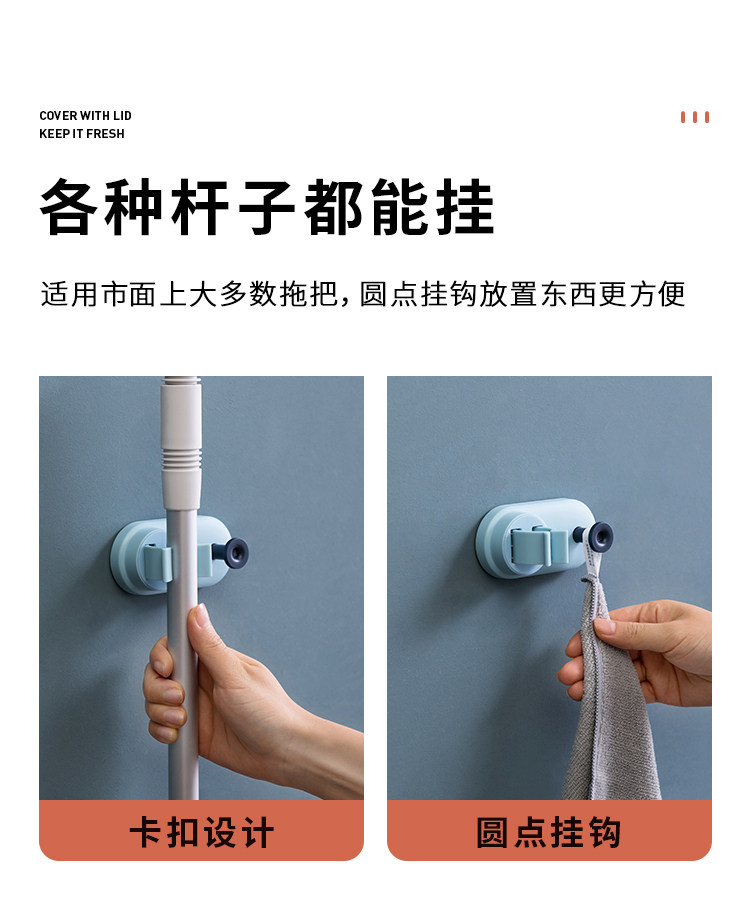 COVER WITH LID
KEEP IT FRESH

各种杆子都能挂

适用市面上大多数拖把，圆点挂钩放置东西更方便

卡扣设计

圆点挂钩