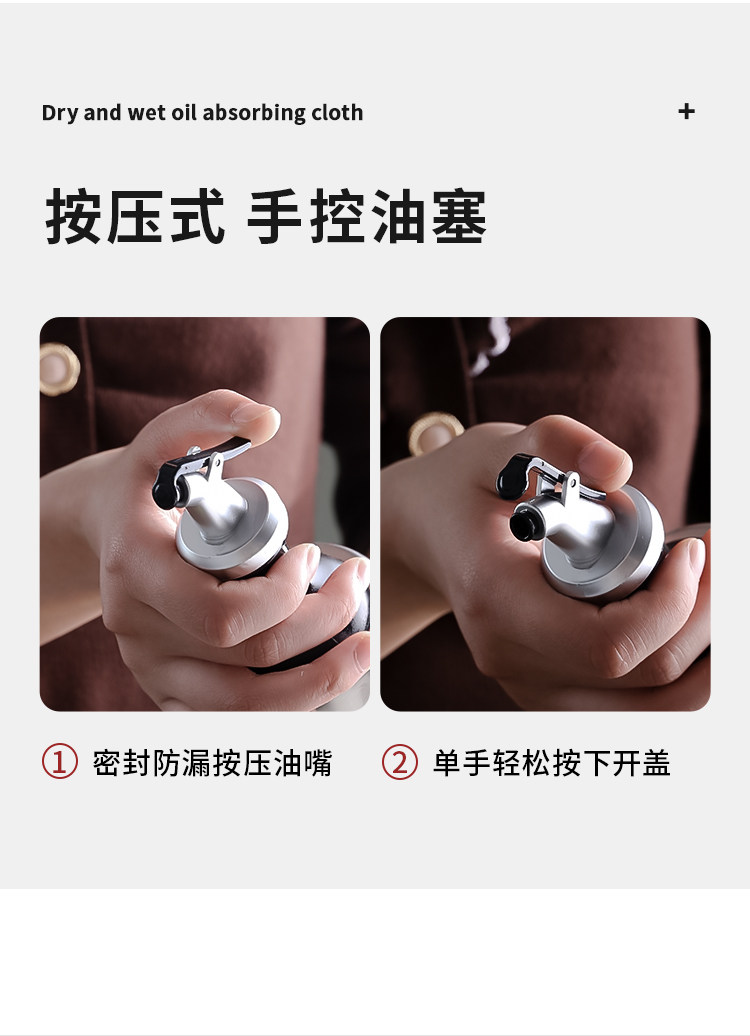 Dry and wet oil absorbing cloth

+

按压式 手控油塞

① 密封防漏按压油嘴

② 单手轻松按下开盖