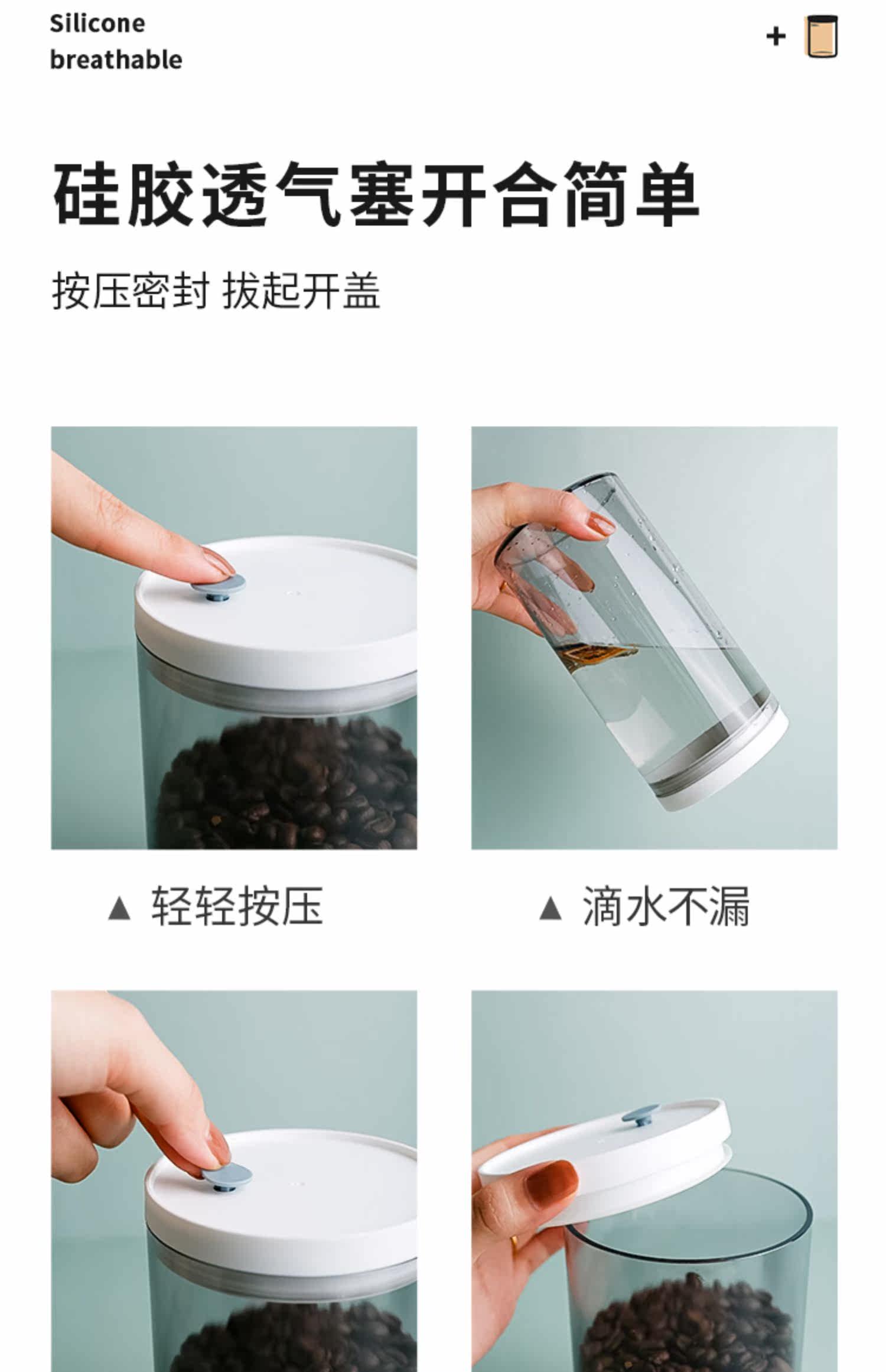 Silicone breathable

+

硅胶透气塞开合简单

按压密封 拔起开盖

▲ 轻轻按压

▲ 滴水不漏