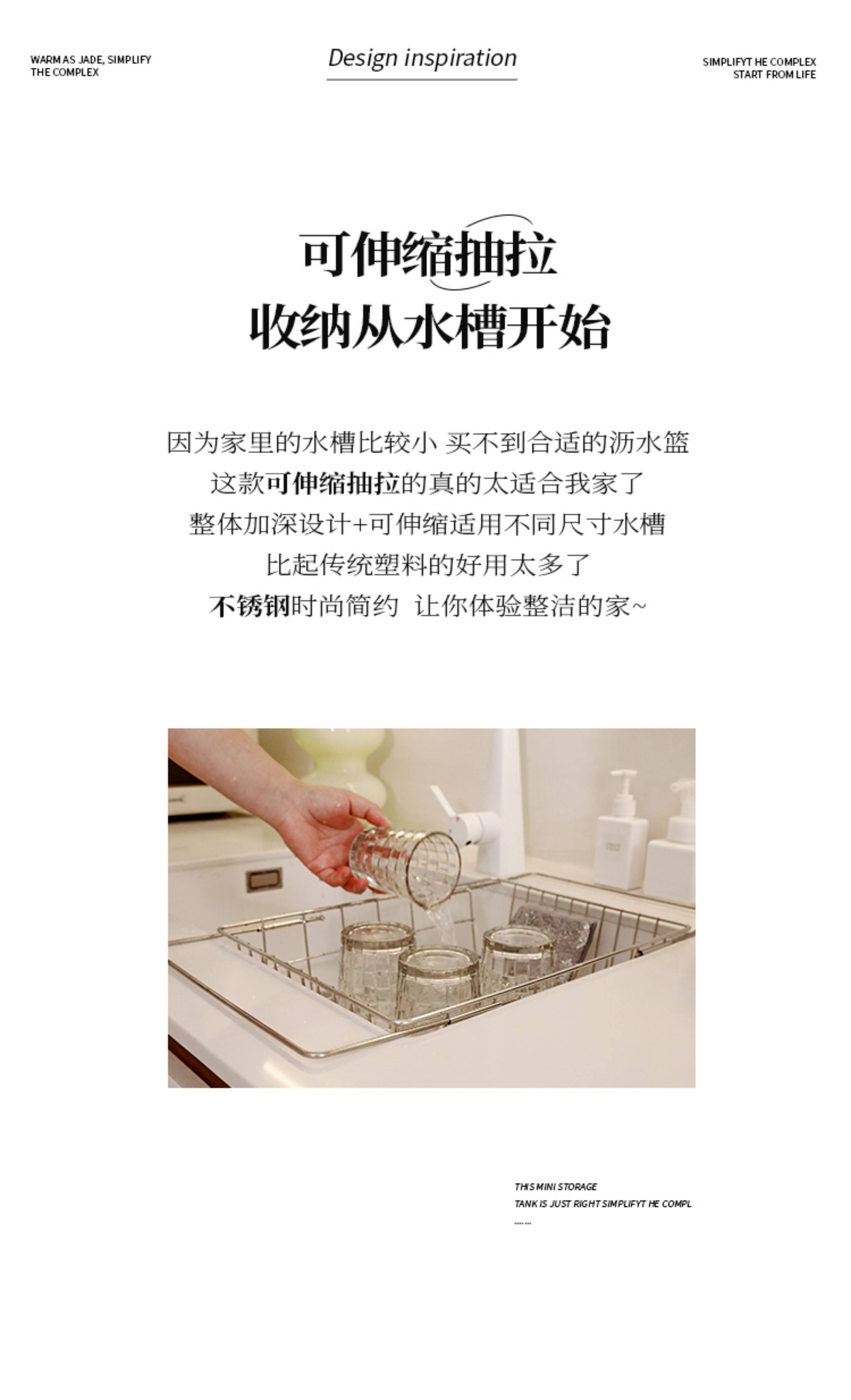 WARM AS JADE, SIMPLIFY THE COMPLEX

Design inspiration

SIMPLIFYT HE COMPLEX START FROM LIFE

可伸缩抽拉
收纳从水槽开始

因为家里的水槽比较小 买不到合适的沥水篮
这款可伸缩抽拉的真的太适合我家了
整体加深设计+可伸缩适用不同尺寸水槽
比起传统塑料的好用太多了
不锈钢时尚简约 让你体验整洁的家~

THIS MINI STORAGE
TANK IS JUST RIGHT SIMPLIFYT HE COMPL
......