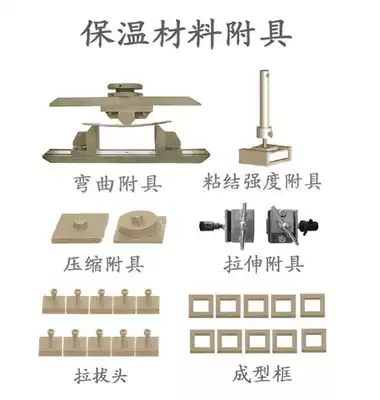 保温材料附具

弯曲附具

粘结强度附具

压缩附具

拉伸附具

拉拔头

成型框