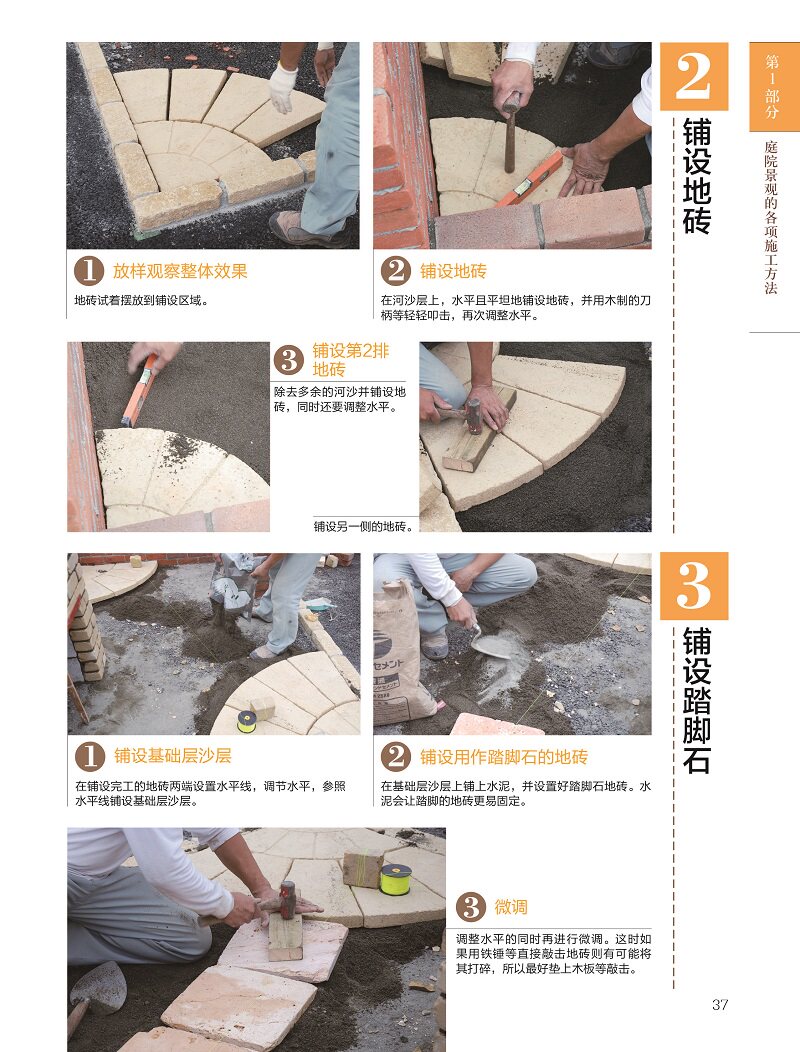 第1部分

庭院景观的各项施工方法

2

铺设地砖

1 放样观察整体效果

地砖试着摆放到铺设区域。

2 铺设地砖

在河沙层上，水平且平坦地铺设地砖，并用木制的刀柄等轻轻叩击，再次调整水平。

3 铺设第2排地砖

除去多余的河沙并铺设地砖，同时还要调整水平。

铺设另一侧的地砖。

3

铺设踏脚石

1 铺设基础层沙层

在铺设完工的地砖两端设置水平线，调节水平，参照水平线铺设基础层沙层。

2 铺设用作踏脚石的地砖

在基础层沙层上铺上水泥，并设置好踏脚石地砖。水泥会让踏脚的地砖更易固定。

3 微调

调整水平的同时再进行微调。这时如果用铁锤等直接敲击地砖则有可能将其打碎，所以最好垫上木板等敲击。

37