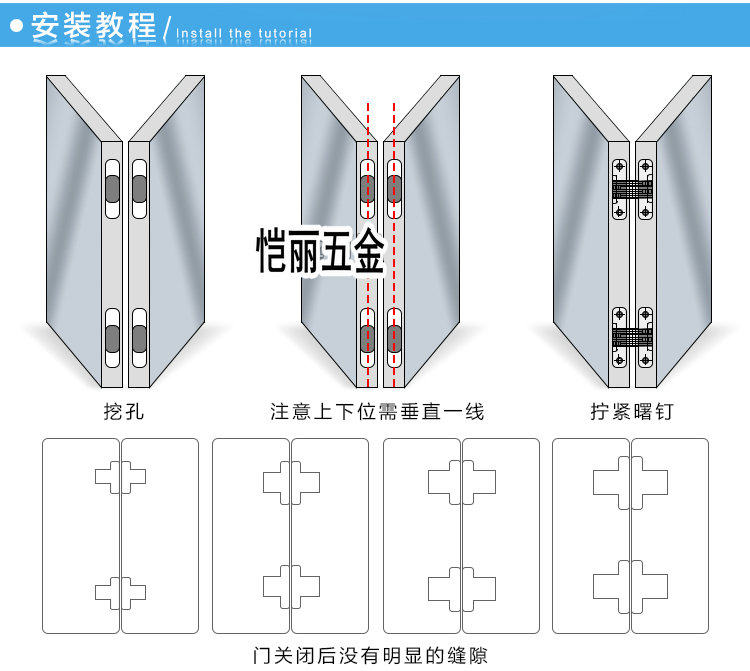 安装教程 / Install the tutorial

恺丽五金

挖孔

注意上下位需垂直一线

拧紧曙钉

门关闭后没有明显的缝隙