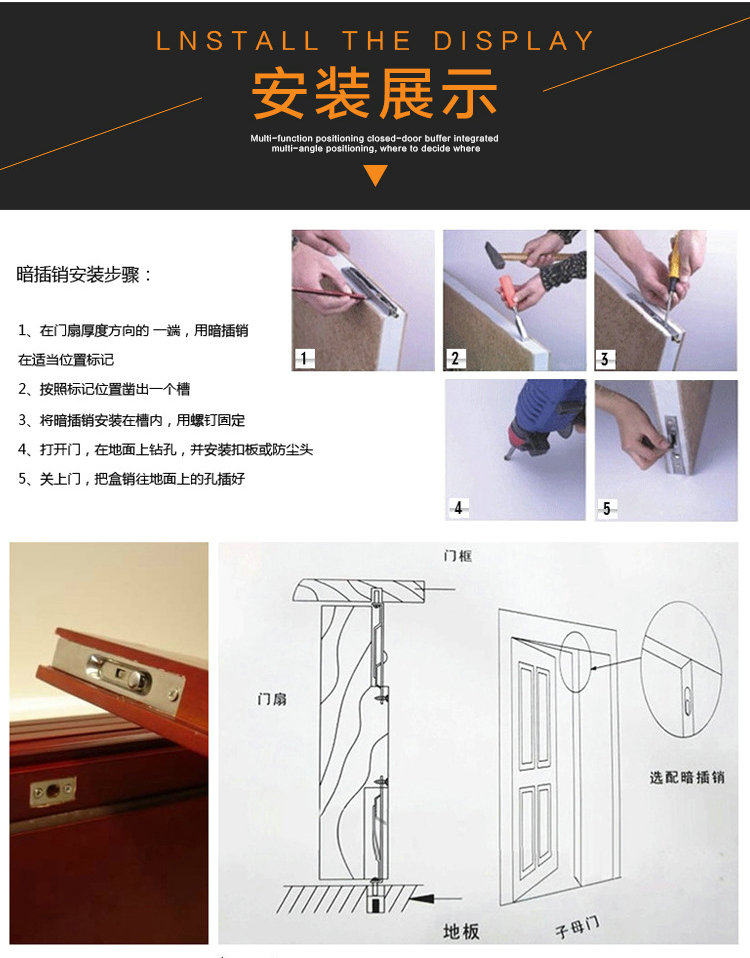 LNSTALL THE DISPLAY

安装展示

Multi-function positioning closed-door buffer integrated multi-angle positioning, where to decide where

暗插销安装步骤：

1、在门扇厚度方向的 一端，用暗插销在适当位置标记

2、按照标记位置凿出一个槽

3、将暗插销安装在槽内，用螺钉固定

4、打开门，在地面上钻孔，并安装扣板或防尘头

5、关上门，把盒销往地面上的孔插好

1

2

3

4

5

门框

门扇

选配暗插销

地板

子母门