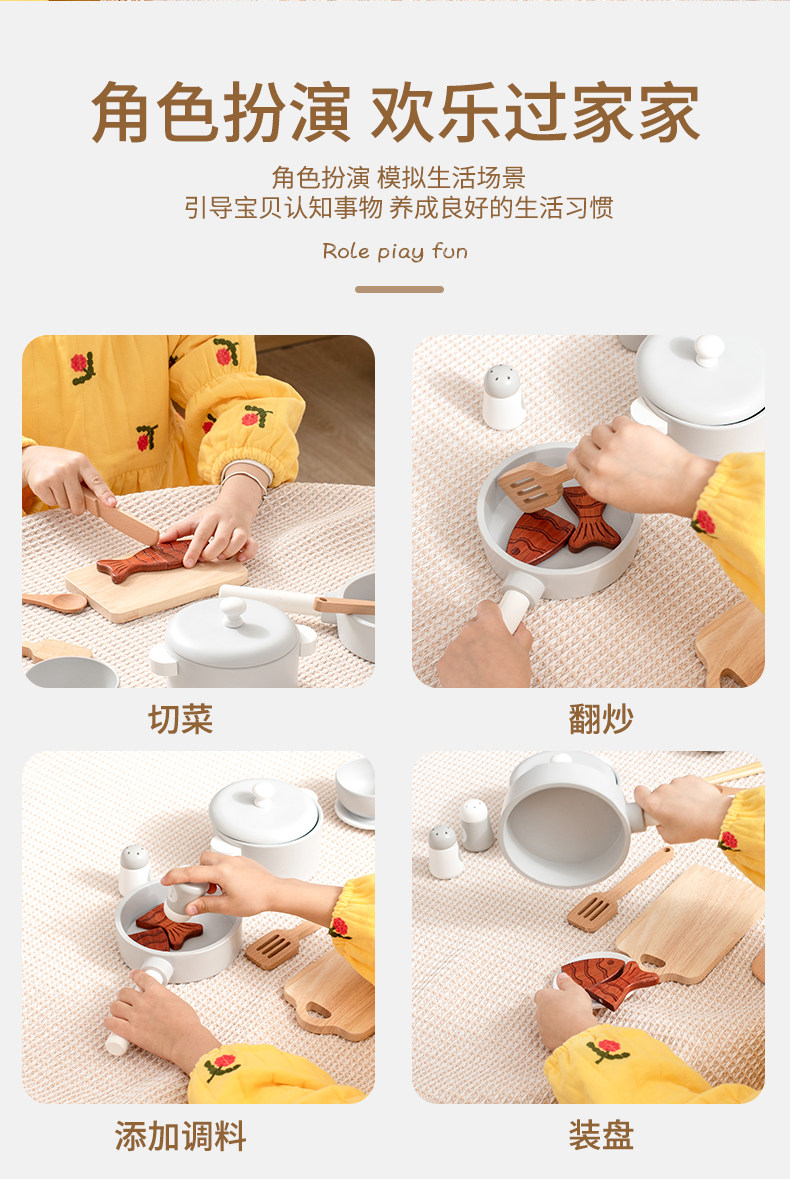 角色扮演 欢乐过家家

角色扮演 模拟生活场景
引导宝贝认知事物 养成良好的生活习惯

Role piay fun

切菜

翻炒

添加调料

装盘