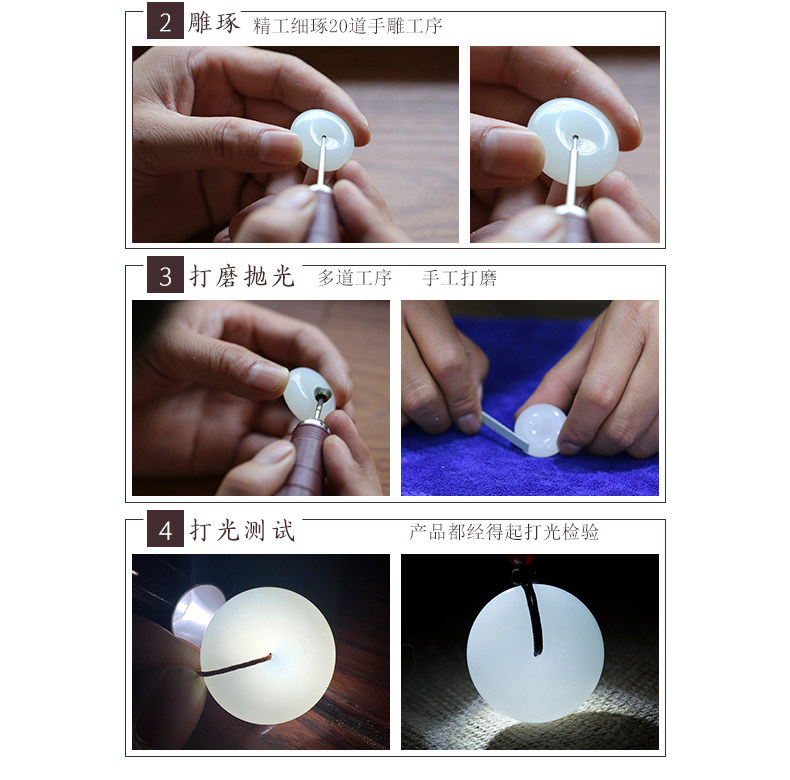 2 雕琢 精工细琢20道手雕工序

3 打磨抛光 多道工序 手工打磨

4 打光测试 产品都经得起打光检验