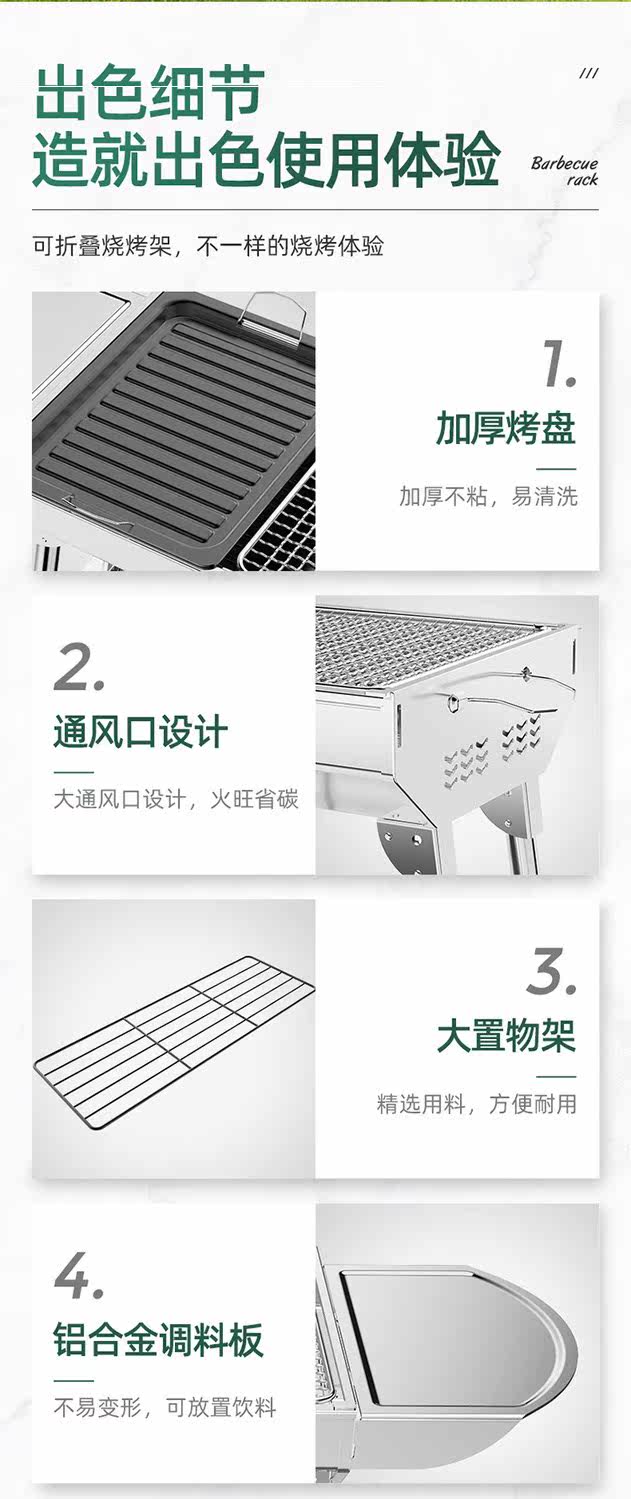 出色细节
造就出色使用体验

///

Barbecue rack

可折叠烧烤架，不一样的烧烤体验

1.
加厚烤盘
加厚不粘，易清洗

2.
通风口设计
大通风口设计，火旺省碳

3.
大置物架
精选用料，方便耐用

4.
铝合金调料板
不易变形，可放置饮料