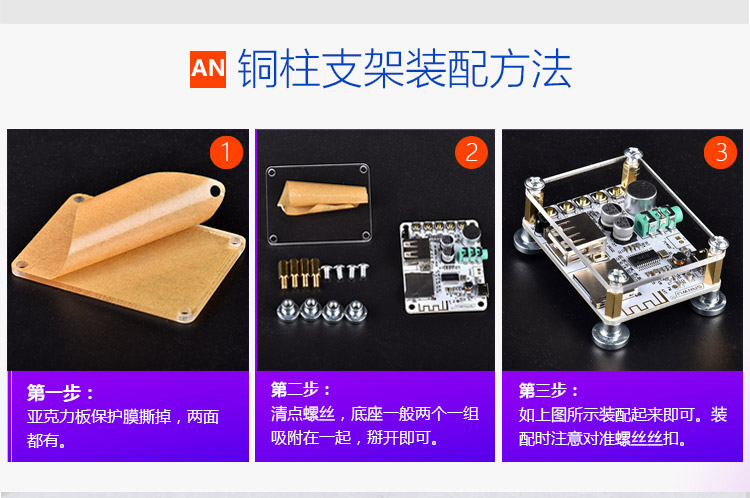 AN 铜柱支架装配方法

1

第一步：
亚克力板保护膜撕掉，两面都有。

2

第二步：
清点螺丝，底座一般两个一组吸附在一起，掰开即可。

3

第三步：
如上图所示装配起来即可。装配时注意对准螺丝丝扣。