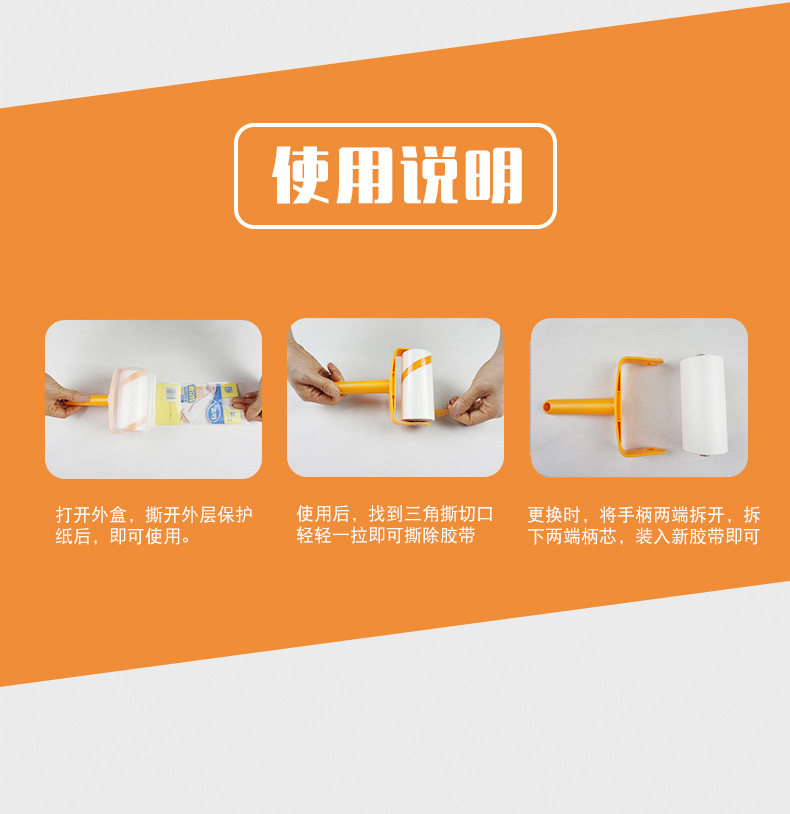 使用说明

打开外盒，撕开外层保护纸后，即可使用。

使用后，找到三角撕切口轻轻一拉即可撕除胶带

更换时，将手柄两端拆开，拆下两端柄芯，装入新胶带即可