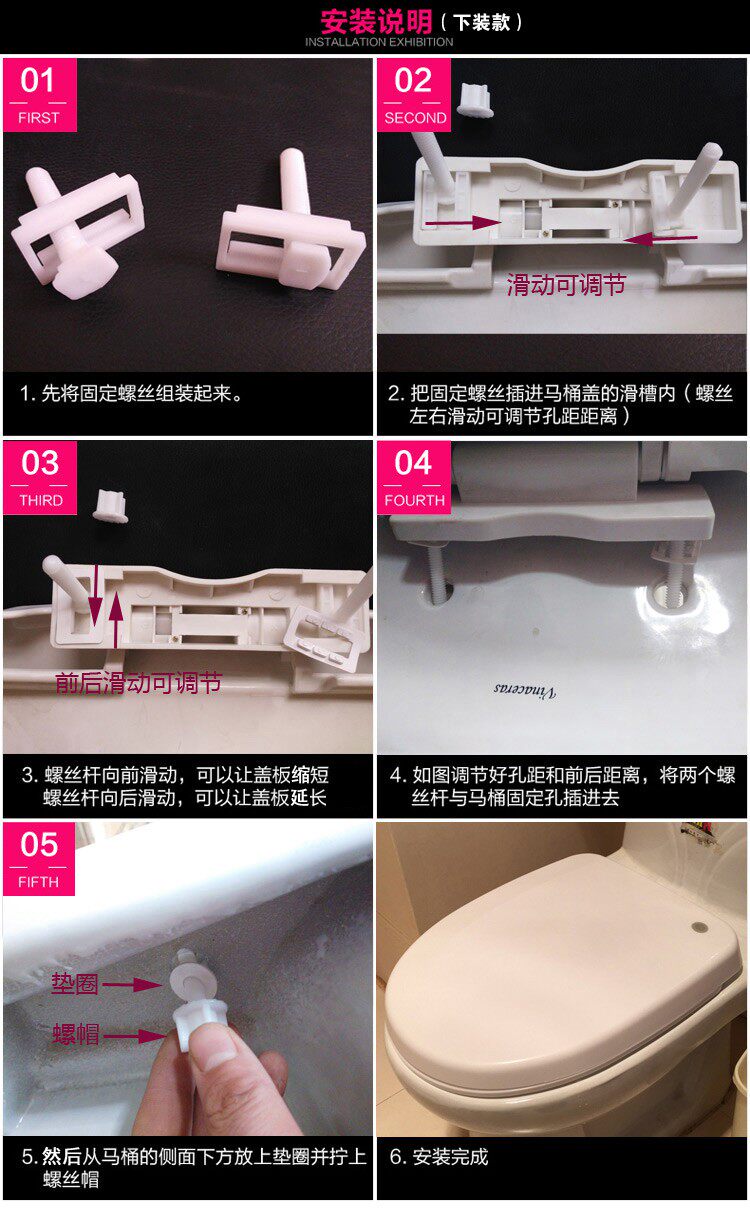 安装说明（下装款）
INSTALLATION EXHIBITION

01
FIRST

1. 先将固定螺丝组装起来。

02
SECOND

滑动可调节

2. 把固定螺丝插进马桶盖的滑槽内（螺丝左右滑动可调节孔距距离）

03
THIRD

前后滑动可调节

3. 螺丝杆向前滑动，可以让盖板缩短
螺丝杆向后滑动，可以让盖板延长

04
FOURTH

Vinaceras

4. 如图调节好孔距和前后距离，将两个螺丝杆与马桶固定孔插进去

05
FIFTH

垫圈
螺帽

5. 然后从马桶的侧面下方放上垫圈并拧上螺丝帽

6. 安装完成