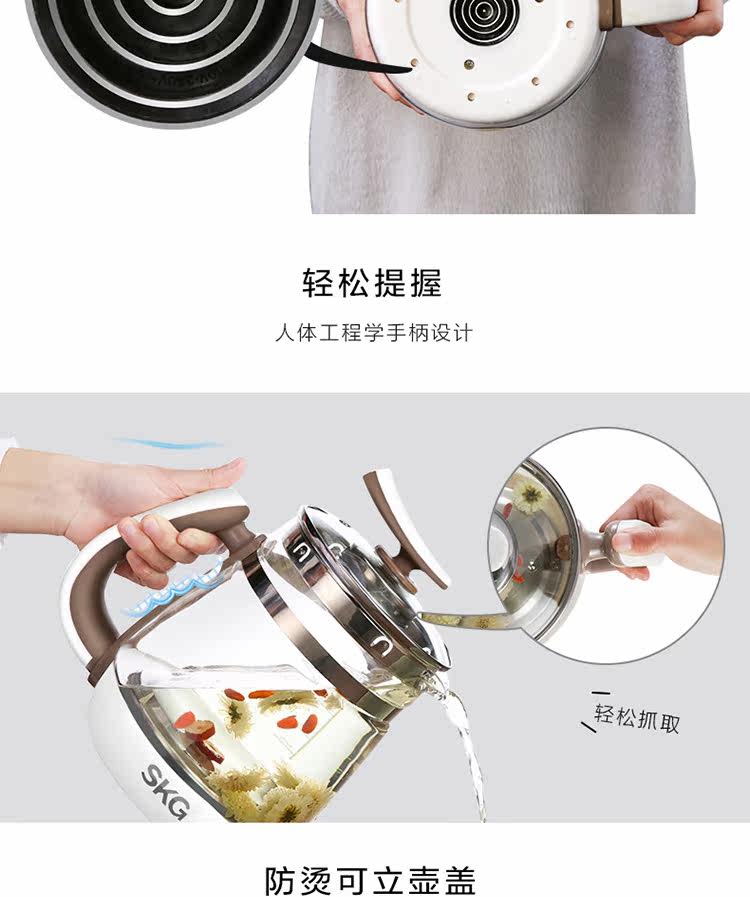 轻松提握

人体工程学手柄设计

轻松抓取

SKG

防烫可立壶盖