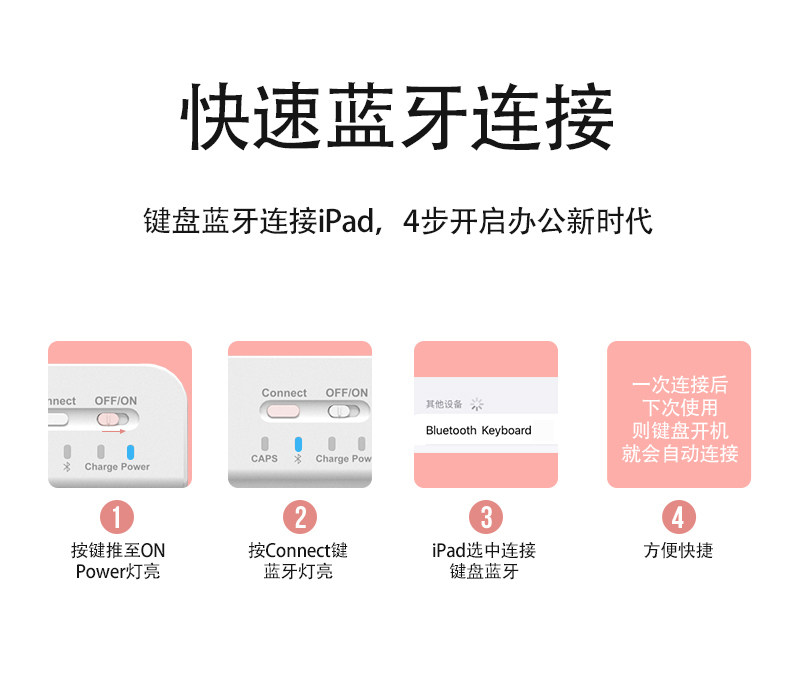 快速蓝牙连接

键盘蓝牙连接iPad，4步开启办公新时代

nnect OFF/ON

Charge Power

1

按键推至ON Power灯亮

Connect OFF/ON

CAPS Charge Pow

2

按Connect键 蓝牙灯亮

其他设备

Bluetooth Keyboard

3

iPad选中连接 键盘蓝牙

一次连接后 下次使用 则键盘开机 就会自动连接

4

方便快捷