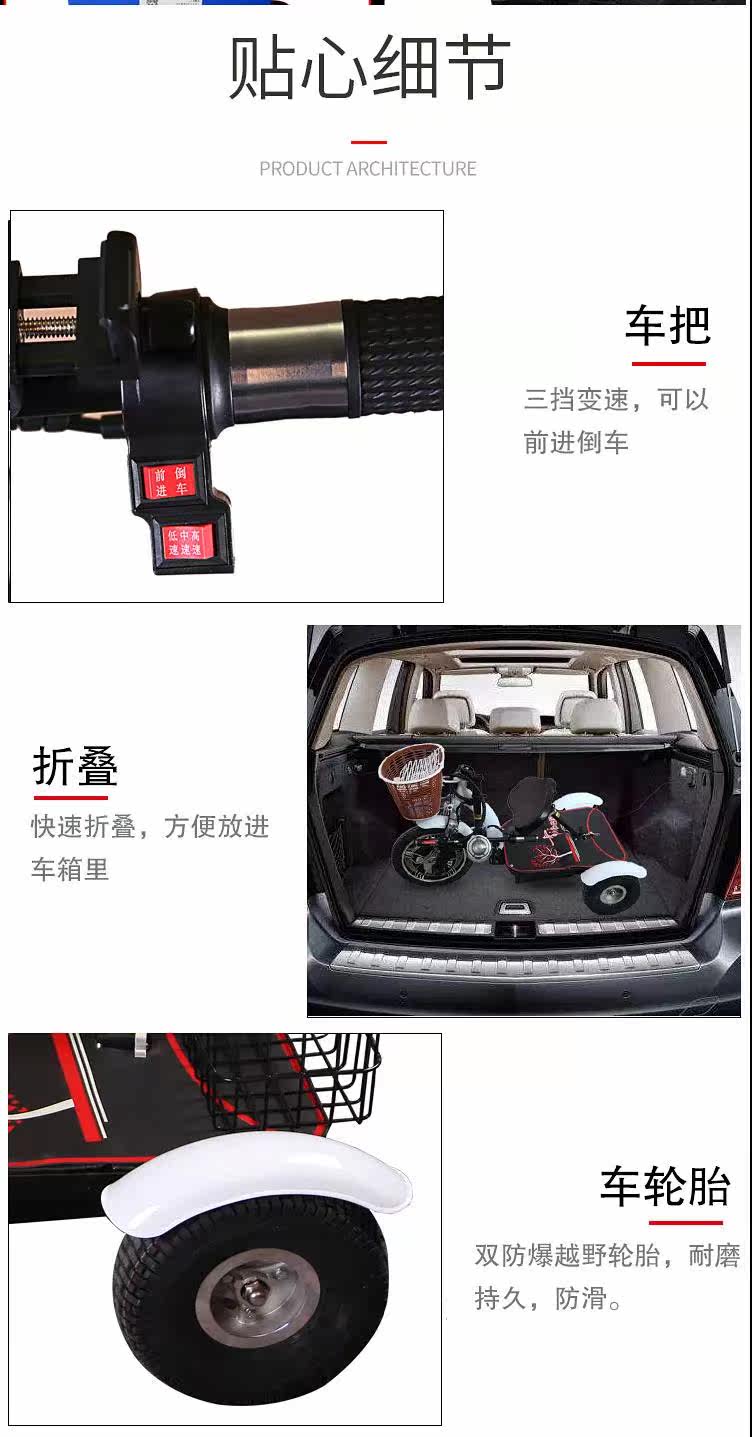 贴心细节

PRODUCT ARCHITECTURE

前进 倒车

低速 中速 高速

车把

三挡变速，可以前进倒车

折叠

快速折叠，方便放进车箱里

车轮胎

双防爆越野轮胎，耐磨持久，防滑。