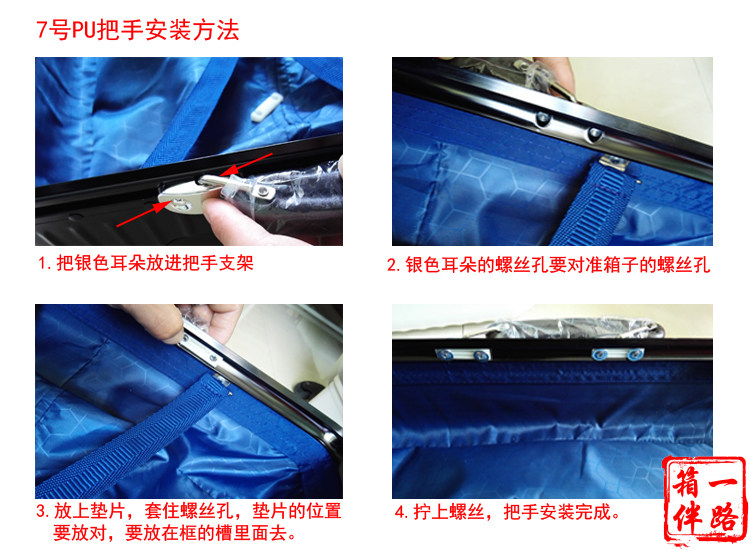 7号PU把手安装方法

1. 把银色耳朵放进把手支架

2. 银色耳朵的螺丝孔要对准箱子的螺丝孔

3. 放上垫片，套住螺丝孔，垫片的位置要放对，要放在框的槽里面去。

4. 拧上螺丝，把手安装完成。

一路箱伴