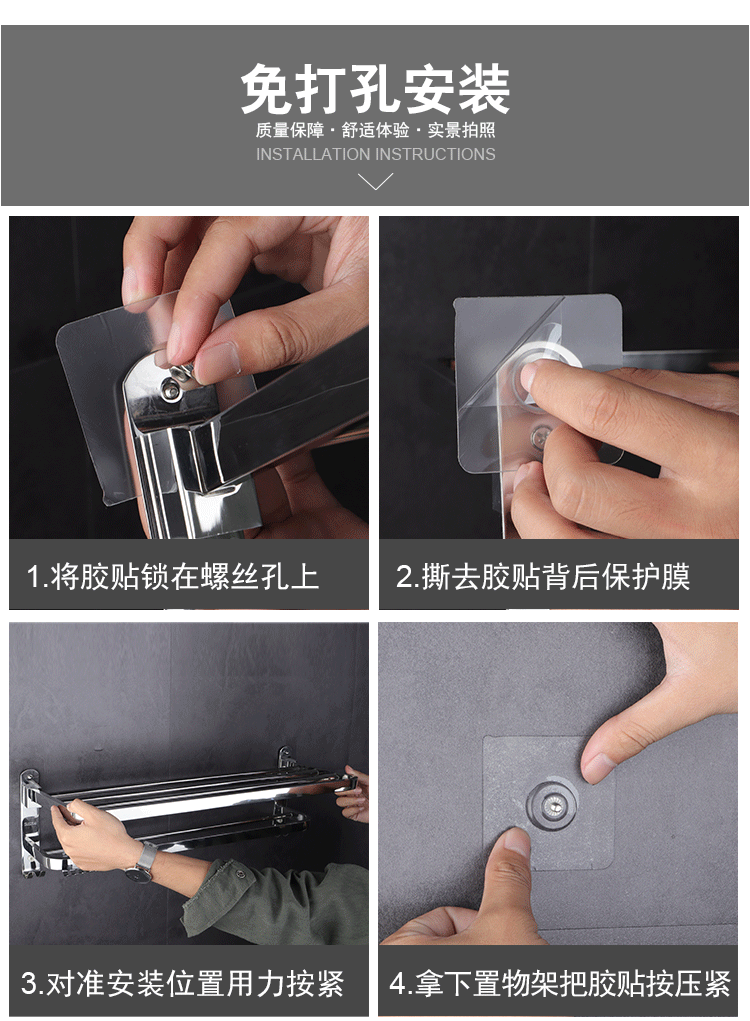 免打孔安装

质量保障 · 舒适体验 · 实景拍照

INSTALLATION INSTRUCTIONS

1.将胶贴锁在螺丝孔上

2.撕去胶贴背后保护膜

3.对准安装位置用力按紧

4.拿下置物架把胶贴按压紧