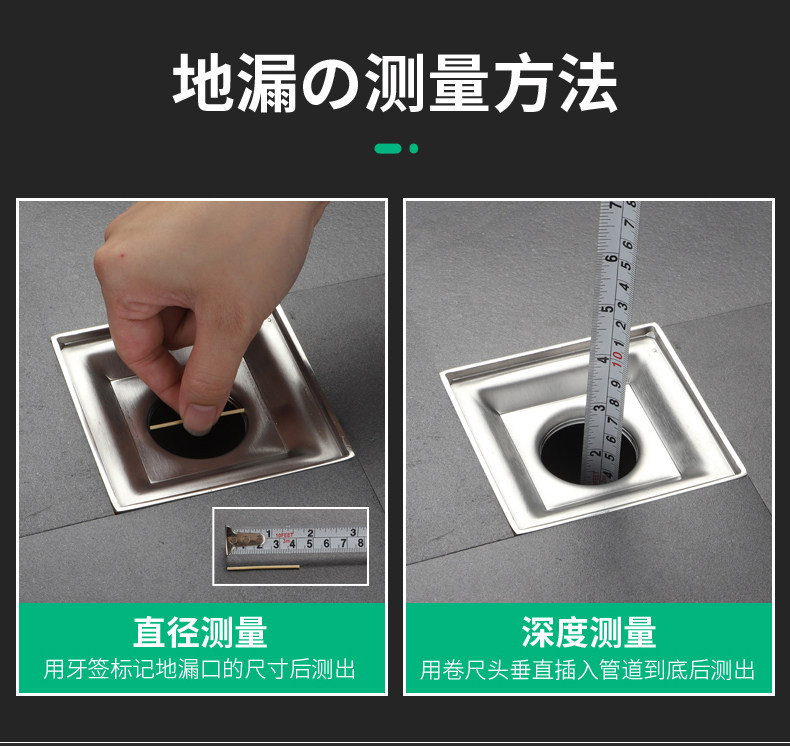 地漏の测量方法

直径测量
用牙签标记地漏口的尺寸后测出

深度测量
用卷尺头垂直插入管道到底后测出