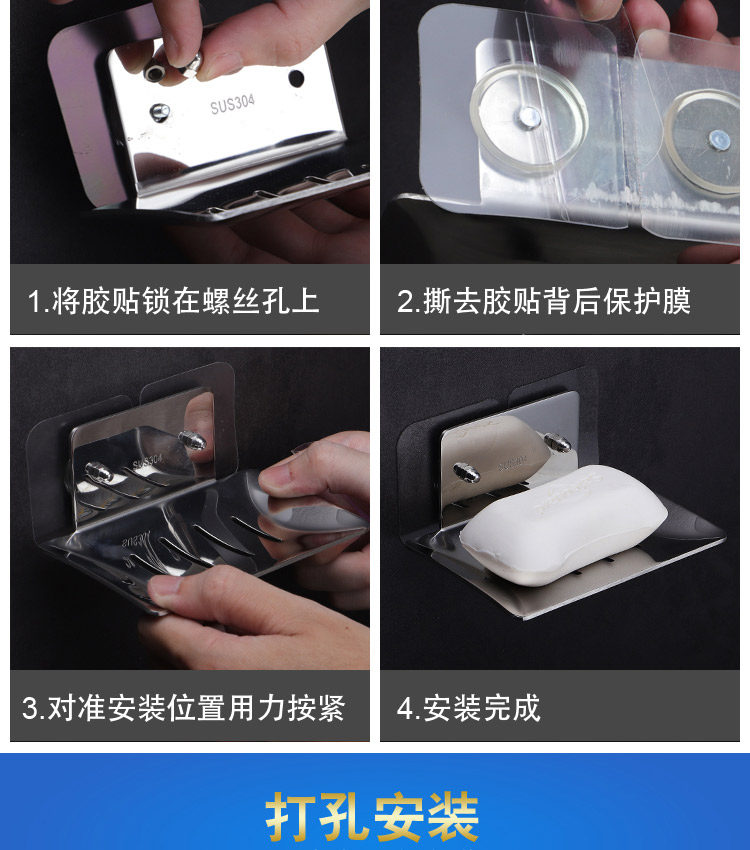 SUS304

1.将胶贴锁在螺丝孔上

2.撕去胶贴背后保护膜

SUS304

3.对准安装位置用力按紧

4.安装完成

打孔安装