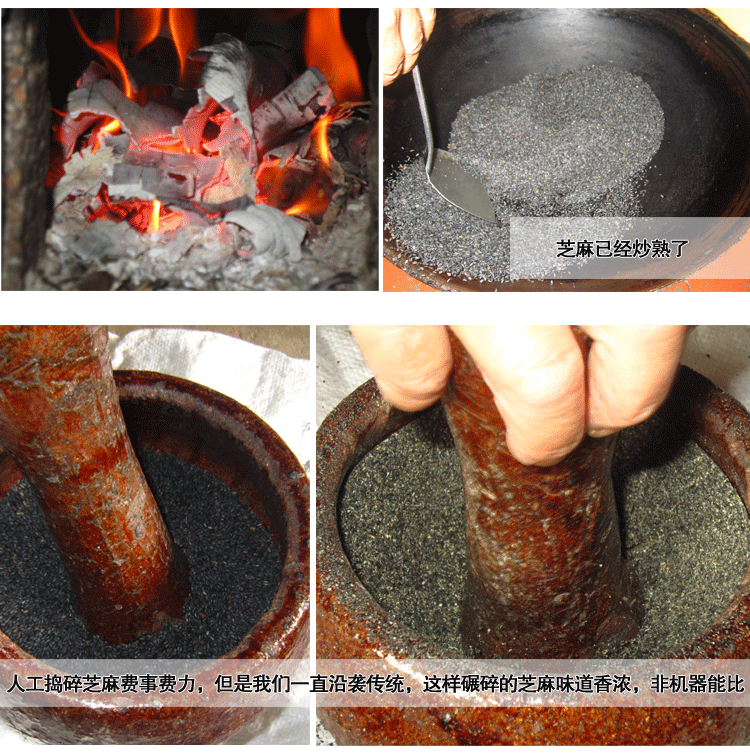 芝麻已经炒熟了

人工捣碎芝麻费事费力，但是我们一直沿袭传统，这样碾碎的芝麻味道香浓，非机器能比