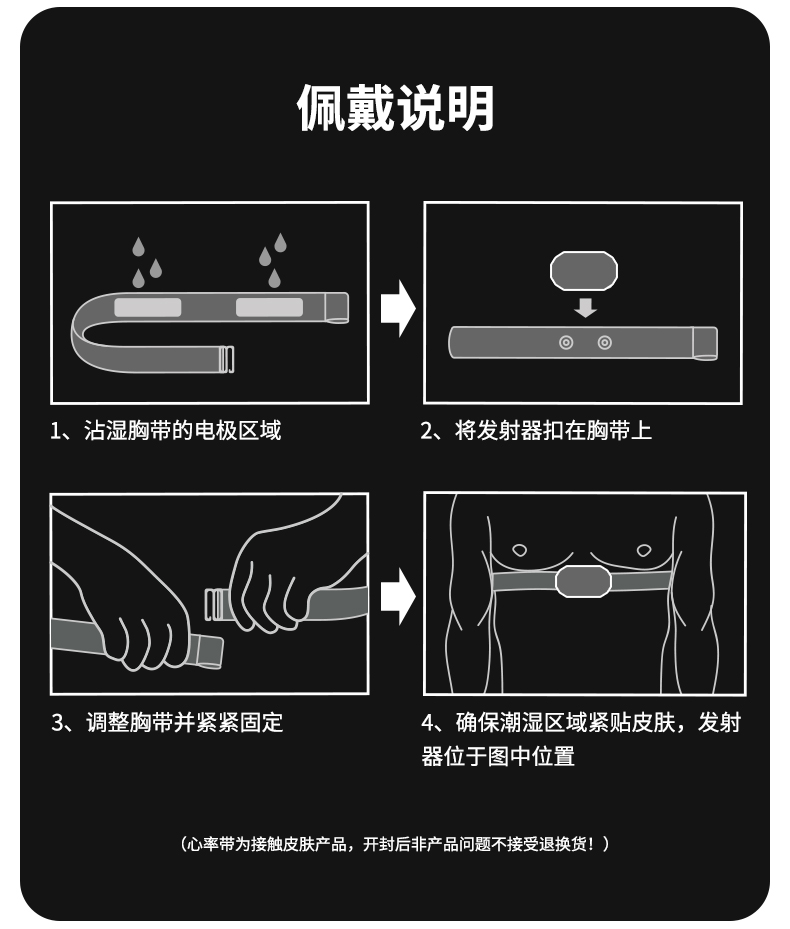 佩戴说明

1、沾湿胸带的电极区域

2、将发射器扣在胸带上

3、调整胸带并紧紧固定

4、确保潮湿区域紧贴皮肤，发射器位于图中位置

（心率带为接触皮肤产品，开封后非产品问题不接受退换货！）