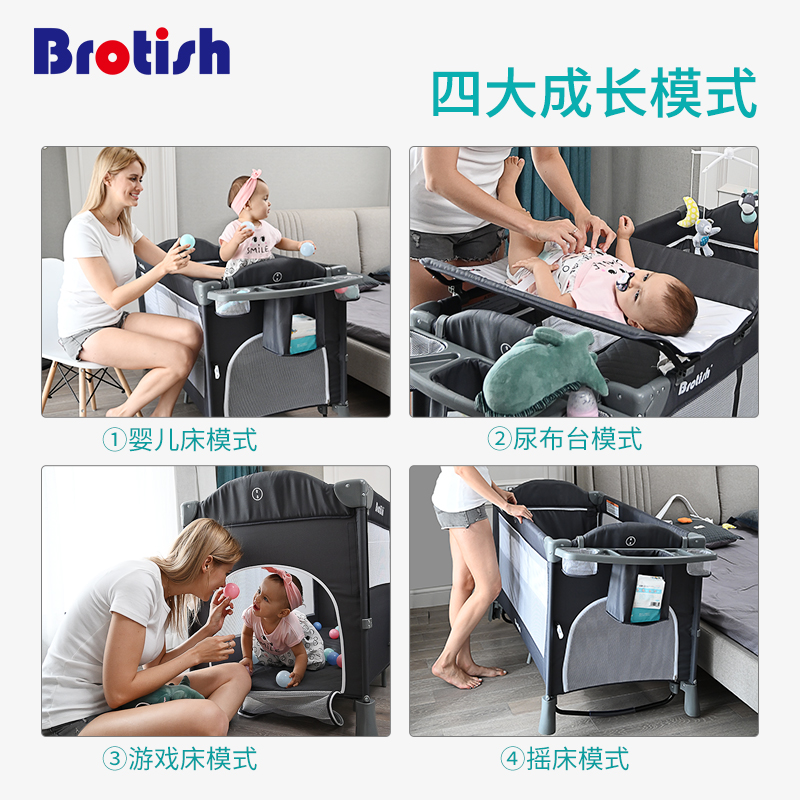 Brotish

四大成长模式

SMILE

Brotish

①婴儿床模式

②尿布台模式

③游戏床模式

④摇床模式