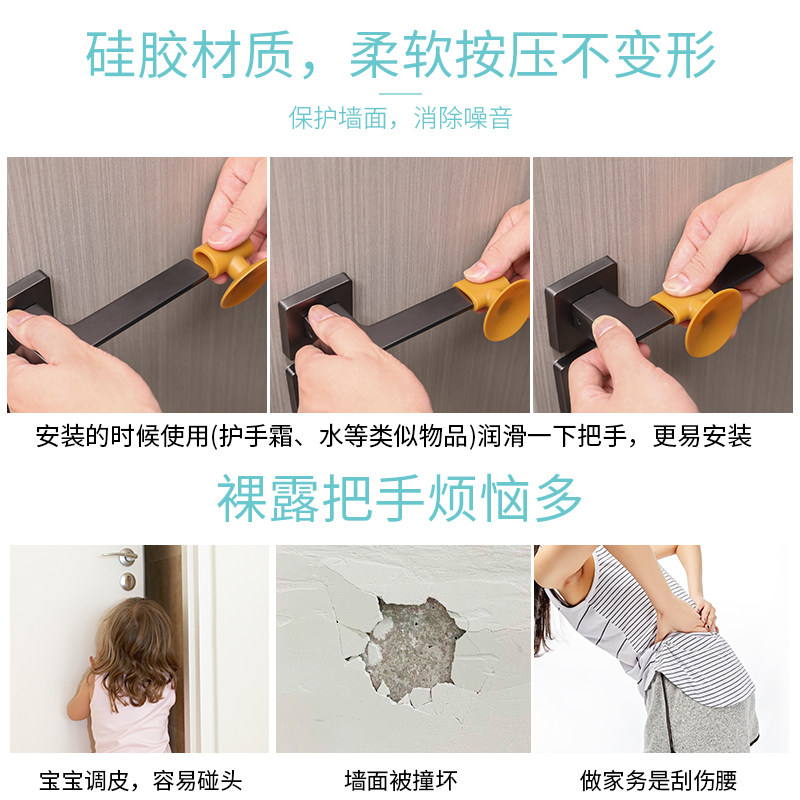 硅胶材质，柔软按压不变形

保护墙面，消除噪音

安装的时候使用(护手霜、水等类似物品)润滑一下把手，更易安装

裸露把手烦恼多

宝宝调皮，容易碰头

墙面被撞坏

做家务是刮伤腰