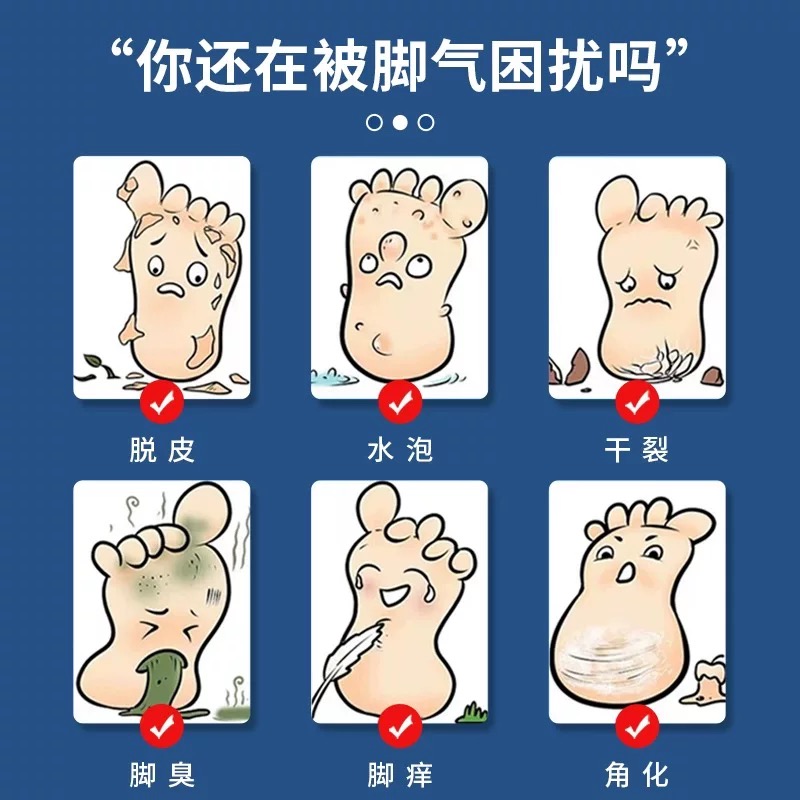 “你还在被脚气困扰吗”

脱皮

水泡

干裂

脚臭

脚痒

角化