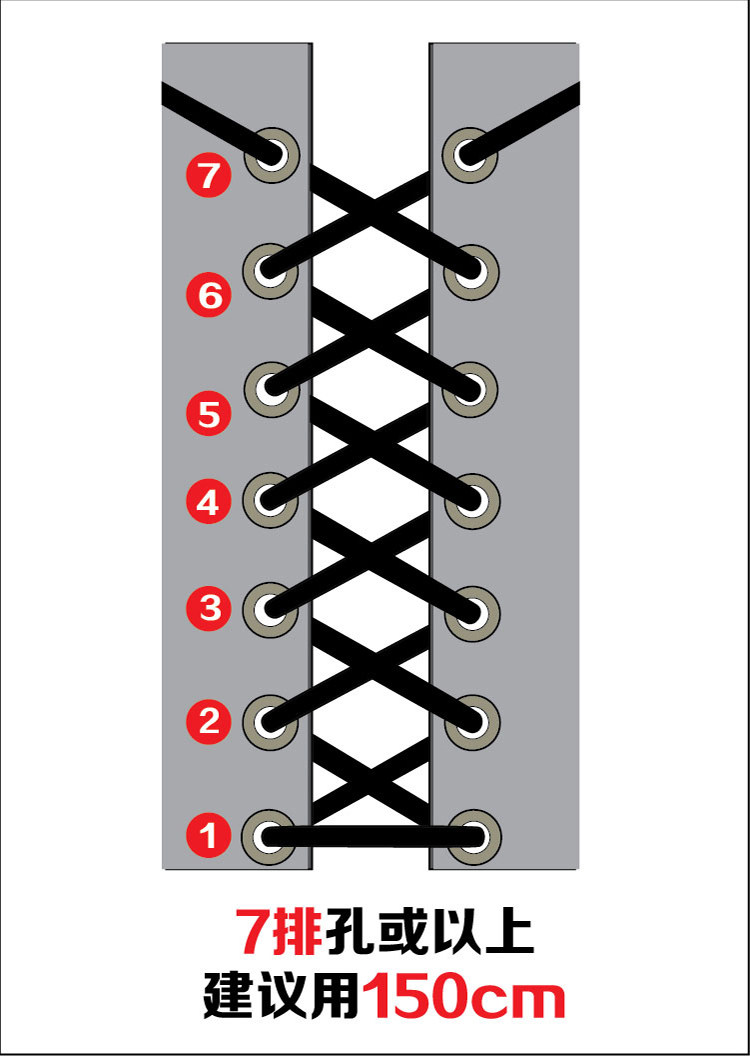 7
6
5
4
3
2
1

7排孔或以上
建议用150cm