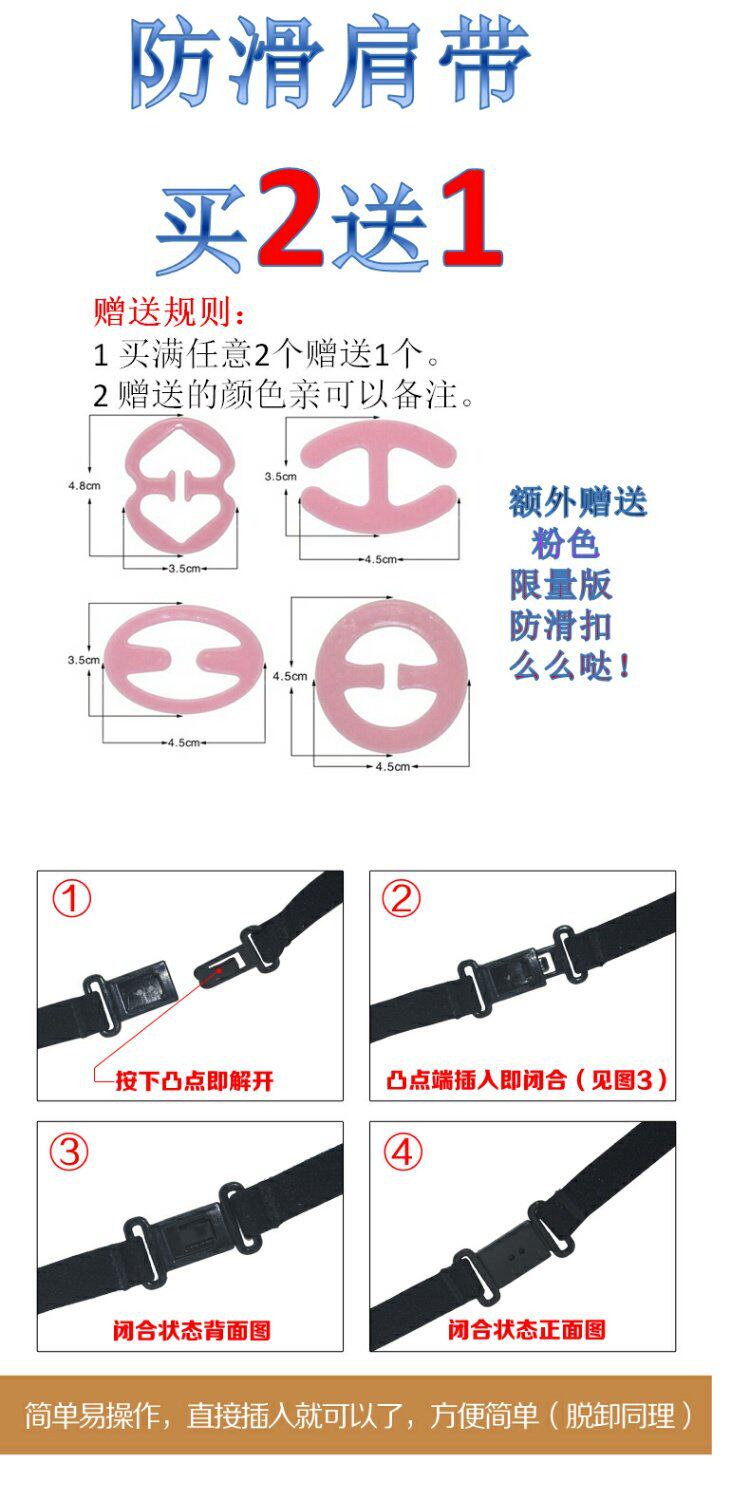 防滑肩带

买2送1

赠送规则:
1 买满任意2个赠送1个。
2 赠送的颜色亲可以备注。

4.8cm
3.5cm
3.5cm
4.5cm
3.5cm
4.5cm
4.5cm
4.5cm

额外赠送
粉色
限量版
防滑扣
么么哒!

①
按下凸点即解开

②
凸点端插入即闭合（见图3）

③
闭合状态背面图

④
闭合状态正面图

简单易操作，直接插入就可以了，方便简单（脱卸同理）