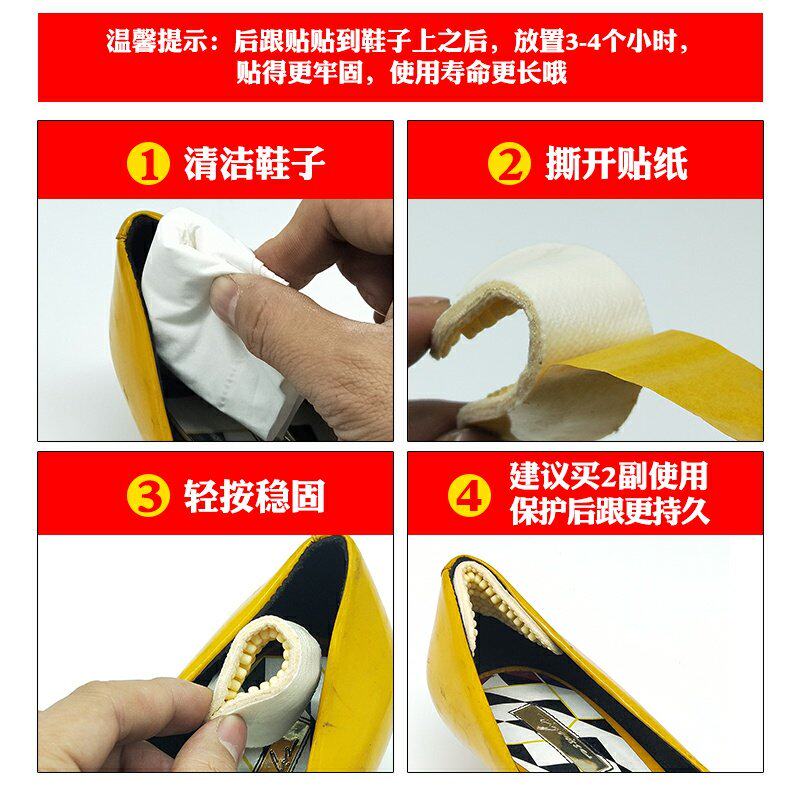 温馨提示：后跟贴贴到鞋子上之后，放置3-4个小时，贴得更牢固，使用寿命更长哦

1 清洁鞋子

2 撕开贴纸

3 轻按稳固

4 建议买2副使用 保护后跟更持久