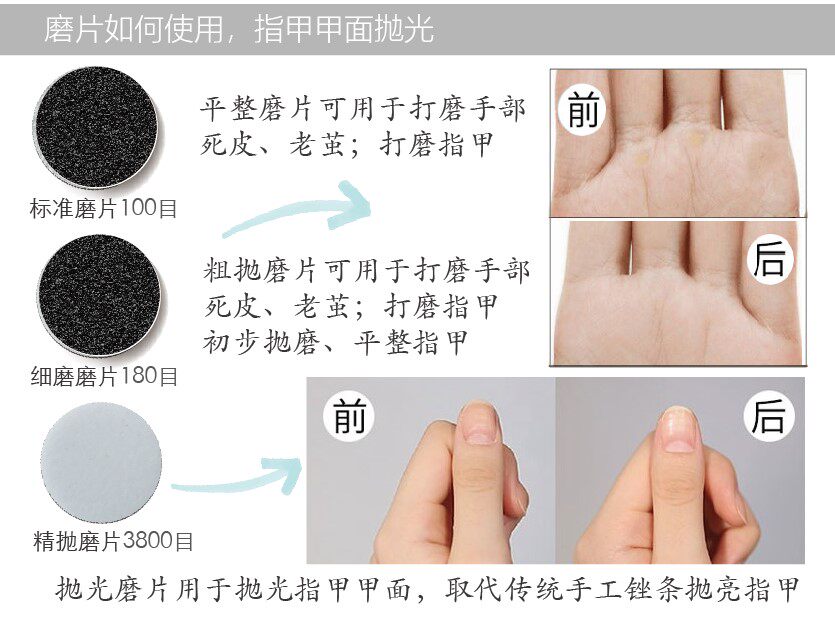 磨片如何使用，指甲甲面抛光

标准磨片100目

平整磨片可用于打磨手部死皮、老茧；打磨指甲

前

后

细磨磨片180目

粗抛磨片可用于打磨手部死皮、老茧；打磨指甲初步抛磨、平整指甲

精抛磨片3800目

前

后

抛光磨片用于抛光指甲甲面，取代传统手工锉条抛亮指甲