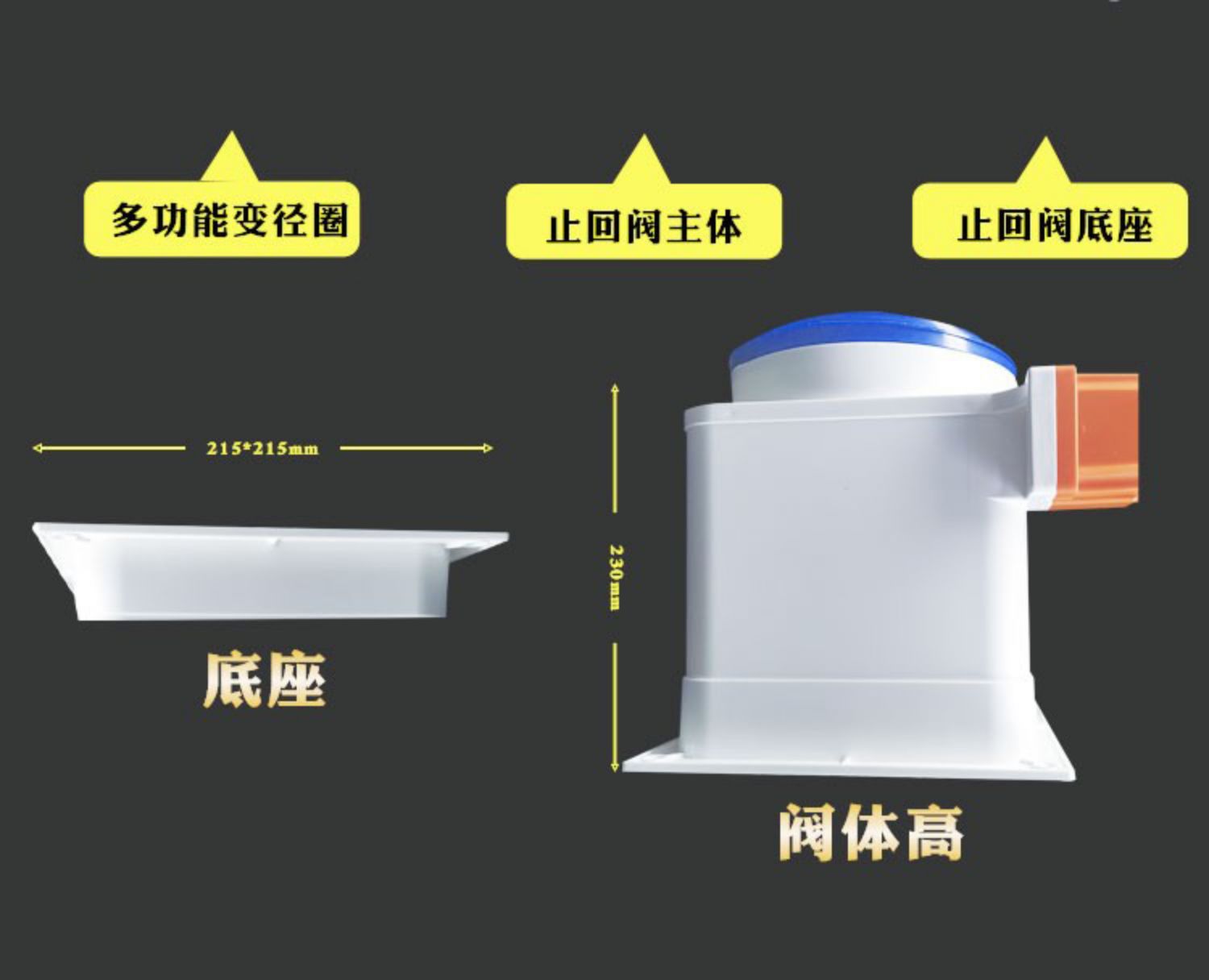 多功能变径圈

止回阀主体

止回阀底座

215*215mm

底座

230mm

阀体高