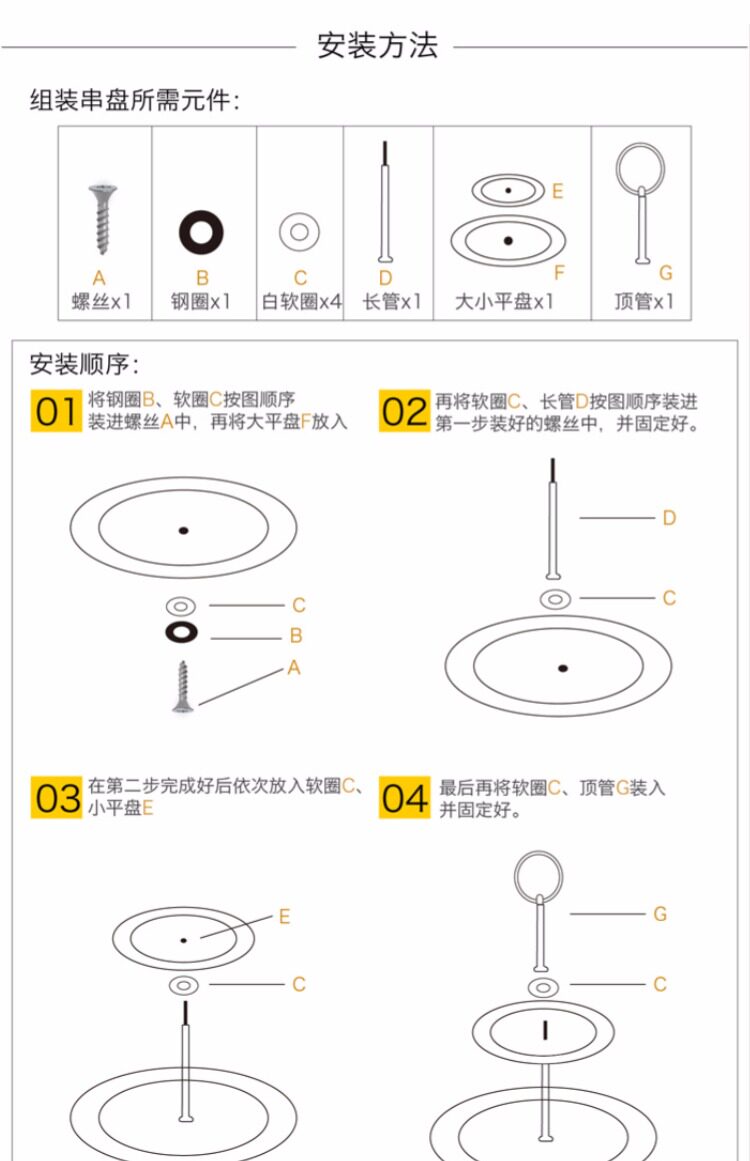 安装方法

组装串盘所需元件:

| A 螺丝x1 | B 钢圈x1 | C 白软圈x4 | D 长管x1 | E F 大小平盘x1 | G 顶管x1 |
|---|---|---|---|---|---|

安装顺序:

01 将钢圈B、软圈C按图顺序装进螺丝A中，再将大平盘F放入

C
B
A

02 再将软圈C、长管D按图顺序装进第一步装好的螺丝中，并固定好。

D
C

03 在第二步完成好后依次放入软圈C、小平盘E

E
C

04 最后再将软圈C、顶管G装入并固定好。

G
C